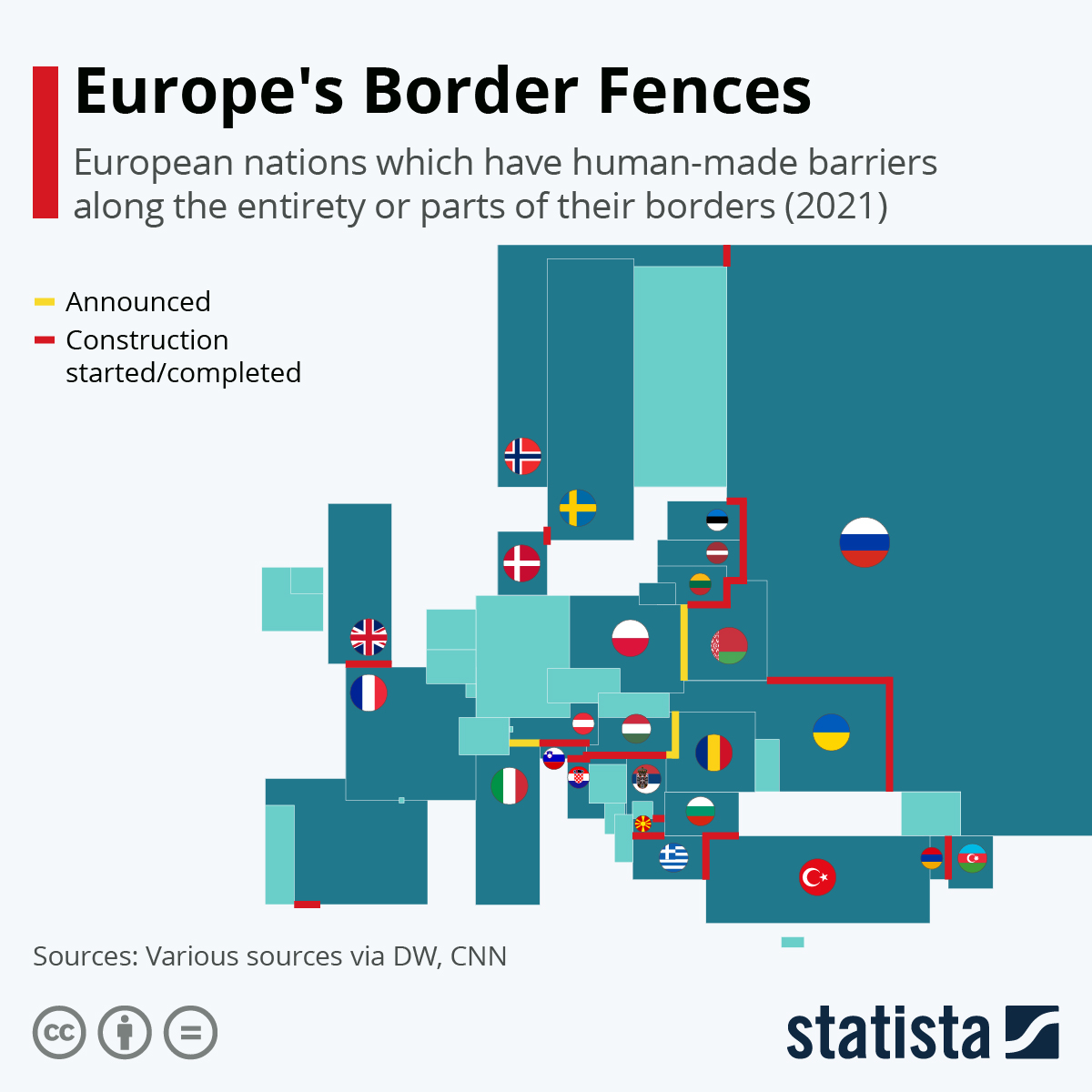 Europe's Border Fences

European nations which have human-made barriers along the entirety or parts of their borders (2021)

Announced

Construction started/completed

Sources: Various sources via DW, CNN

statista