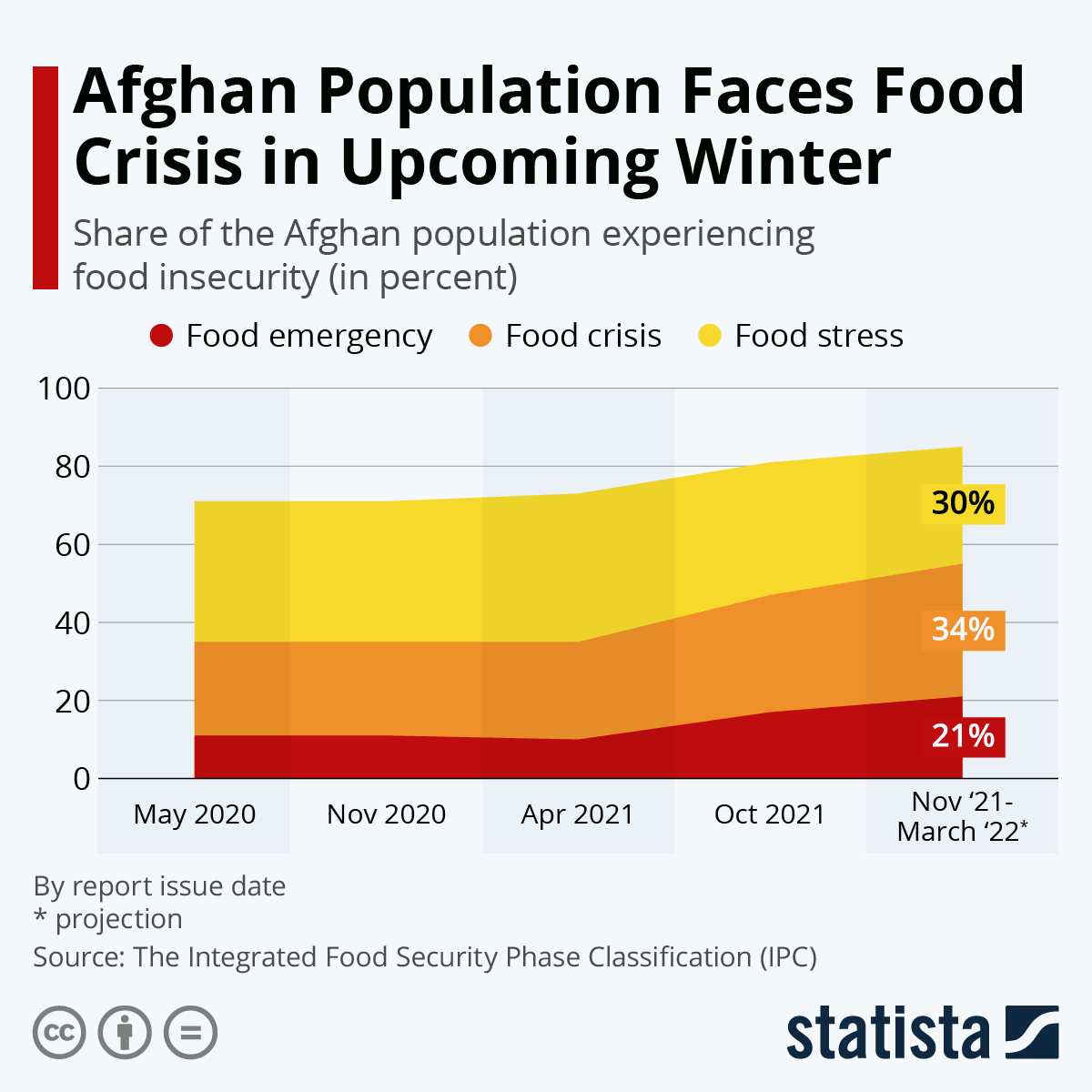 Afghan Population Faces Food Crisis in Upcoming Winter

Share of the Afghan population experiencing food insecurity (in percent)

Food emergency Food crisis Food stress

100
80
60
40
20
0

30%
34%
21%

May 2020
Nov 2020
Apr 2021
Oct 2021
Nov ‘21-March ‘22*

By report issue date
* projection
Source: The Integrated Food Security Phase Classification (IPC)

statista