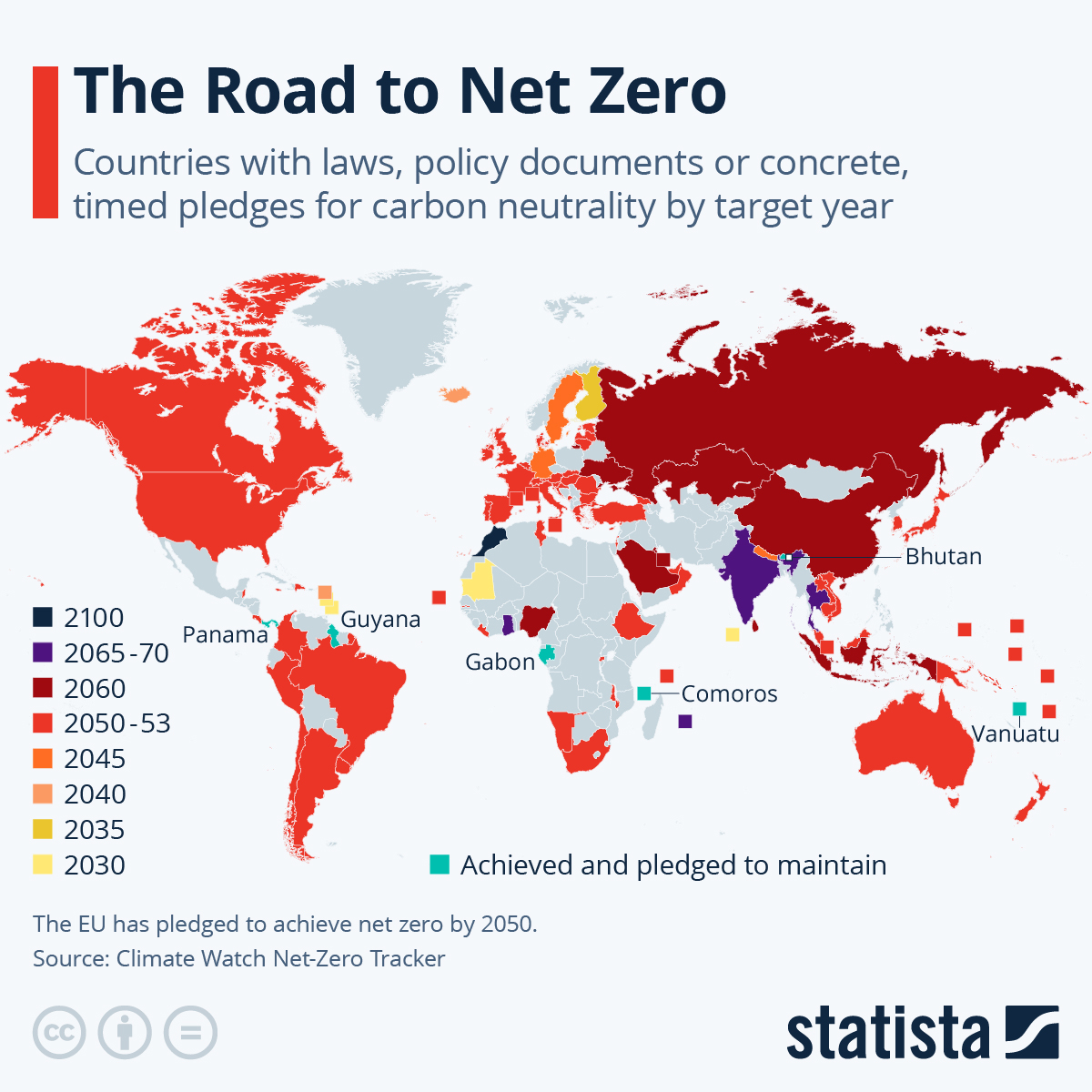 The Road to Net Zero

Countries with laws, policy documents or concrete, timed pledges for carbon neutrality by target year

Bhutan

Guyana

Panama

Gabon

Comoros

Vanuatu

2100
2065-70
2060
2050-53
2045
2040
2035
2030

Achieved and pledged to maintain

The EU has pledged to achieve net zero by 2050.
Source: Climate Watch Net-Zero Tracker

statista