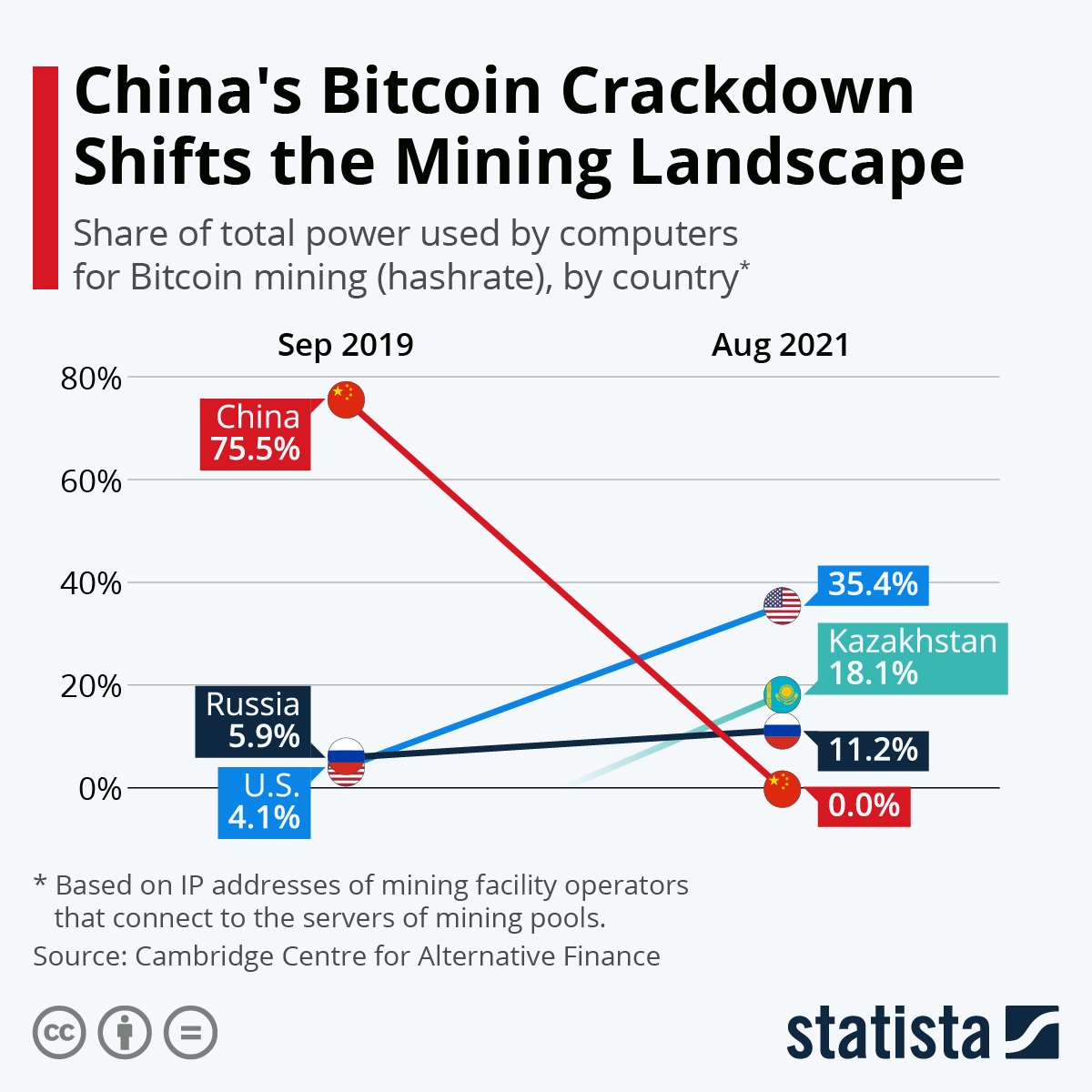 China's Bitcoin Crackdown Shifts the Mining Landscape

Share of total power used by computers for Bitcoin mining (hashrate), by country*

Sep 2019

Aug 2021

80%

60%

40%

20%

0%

China 75.5%

Russia 5.9%

U.S. 4.1%

35.4%

Kazakhstan 18.1%

11.2%

0.0%

* Based on IP addresses of mining facility operators that connect to the servers of mining pools.

Source: Cambridge Centre for Alternative Finance

statista