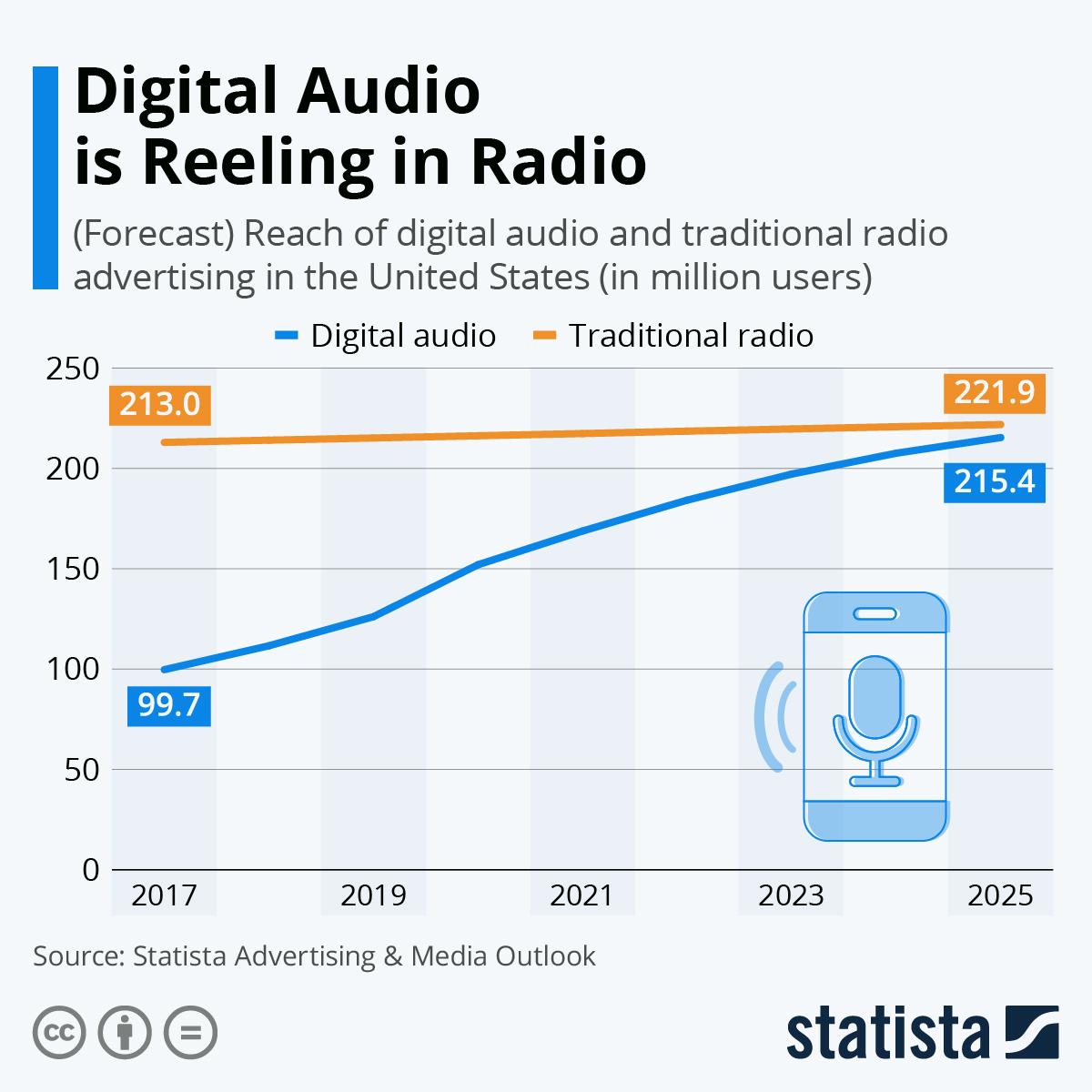 Digital Audio is Reeling in Radio

(Forecast) Reach of digital audio and traditional radio advertising in the United States (in million users)

Digital audio Traditional radio

250
200
150
100
50
0

213.0
221.9
215.4
99.7

2017 2019 2021 2023 2025

Source: Statista Advertising & Media Outlook

statista