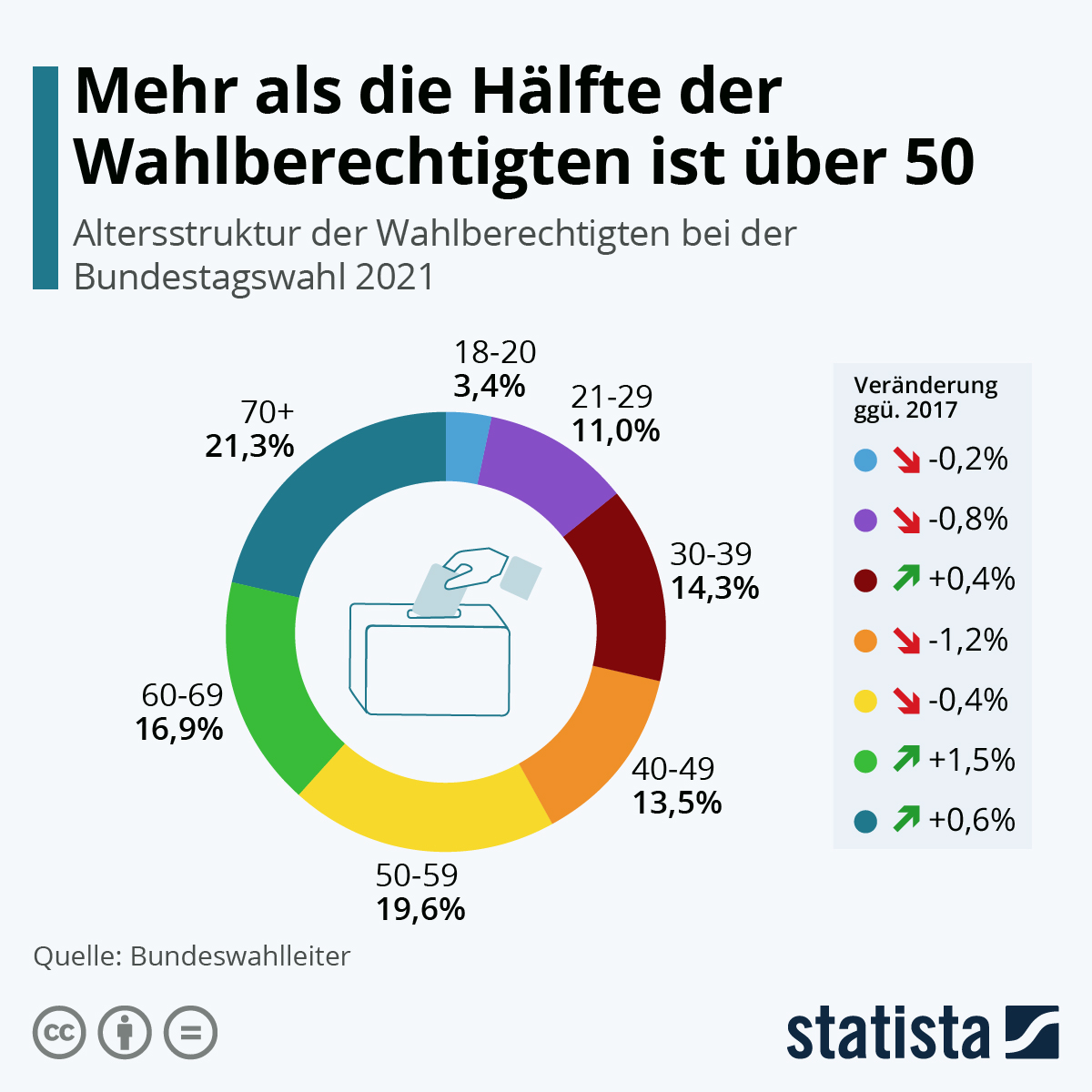 Mehr als die Hälfte der Wahlberechtigten ist über 50

Altersstruktur der Wahlberechtigten bei der Bundestagswahl 2021

18-20
3,4%

21-29
11,0%

30-39
14,3%

40-49
13,5%

50-59
19,6%

60-69
16,9%

70+
21,3%

Veränderung ggü. 2017

-0,2%
-0,8%
+0,4%
-1,2%
-0,4%
+1,5%
+0,6%

Quelle: Bundeswahlleiter

statista