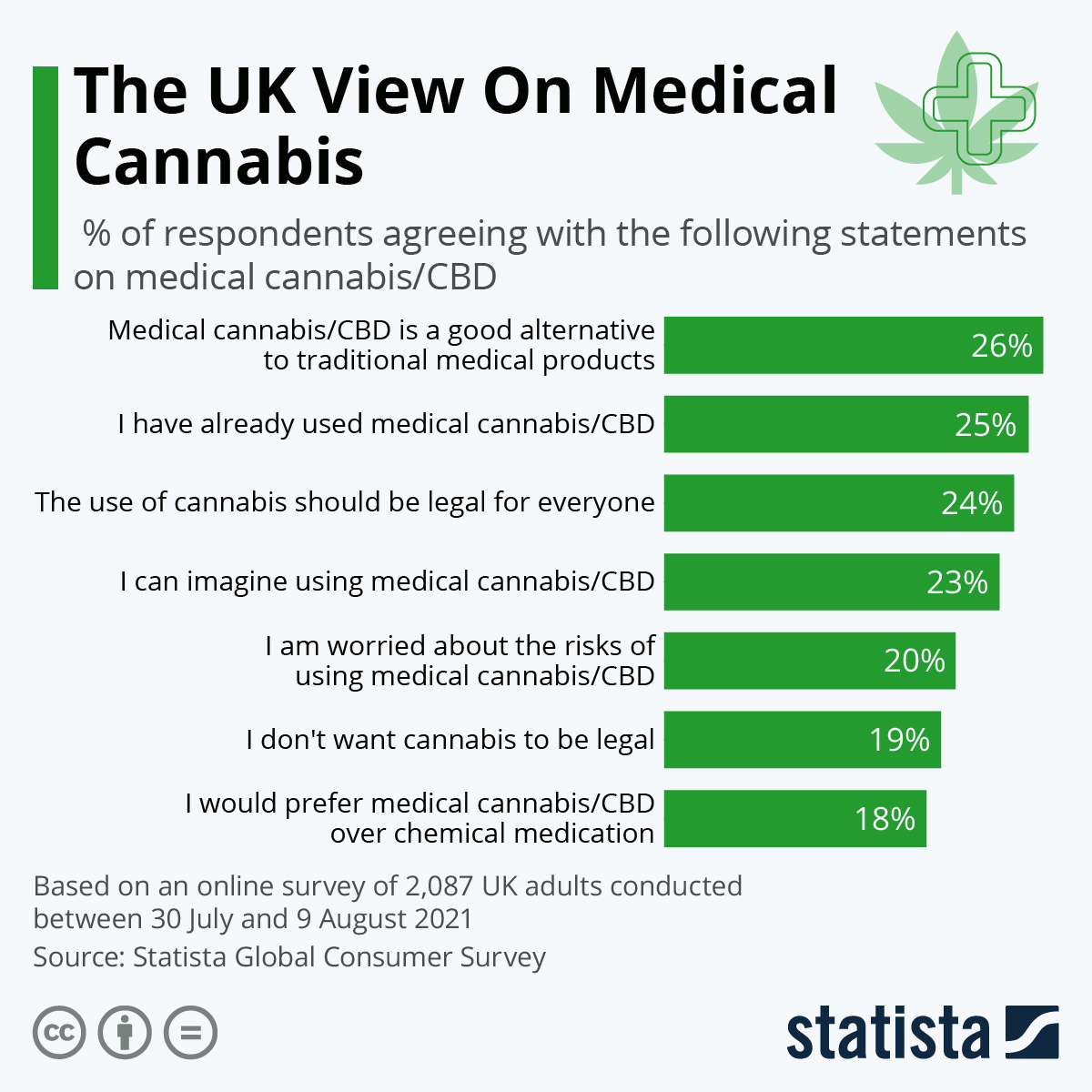 The UK View On Medical Cannabis

% of respondents agreeing with the following statements on medical cannabis/CBD

Medical cannabis/CBD is a good alternative to traditional medical products 26%

I have already used medical cannabis/CBD 25%

The use of cannabis should be legal for everyone 24%

I can imagine using medical cannabis/CBD 23%

I am worried about the risks of using medical cannabis/CBD 20%

I don't want cannabis to be legal 19%

I would prefer medical cannabis/CBD over chemical medication 18%

Based on an online survey of 2,087 UK adults conducted between 30 July and 9 August 2021

Source: Statista Global Consumer Survey

cc

statista