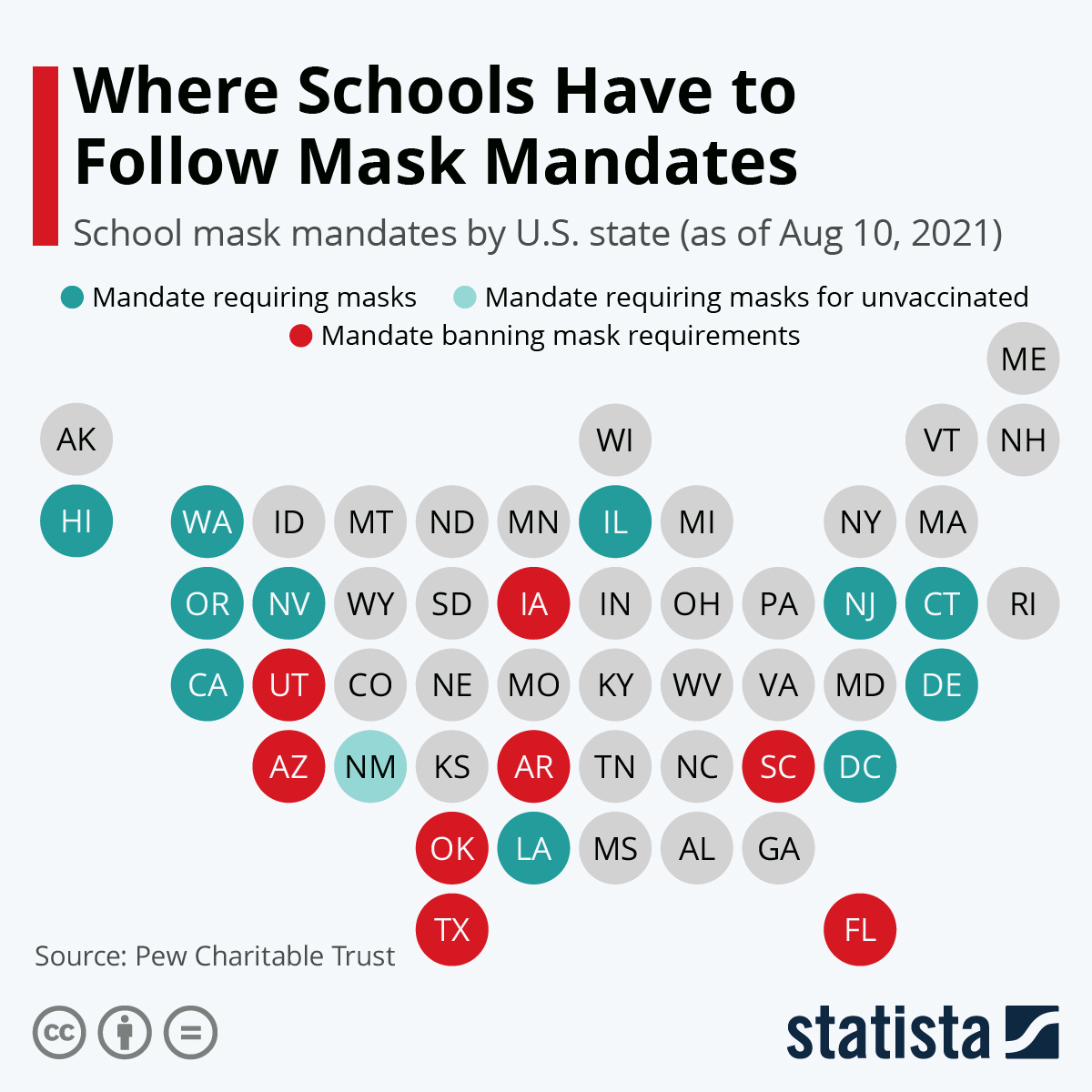 Where Schools Have to Follow Mask Mandates

School mask mandates by U.S. state (as of Aug 10, 2021)

Mandate requiring masks
Mandate requiring masks for unvaccinated
Mandate banning mask requirements

ME

AK
WI
VT NH

HI
WA ID MT ND MN IL MI NY MA

OR NV WY SD IA IN OH PA NJ CT RI

CA UT CO NE MO KY WV VA MD DE

AZ NM KS AR TN NC SC DC

OK LA MS AL GA

TX FL

Source: Pew Charitable Trust

statista