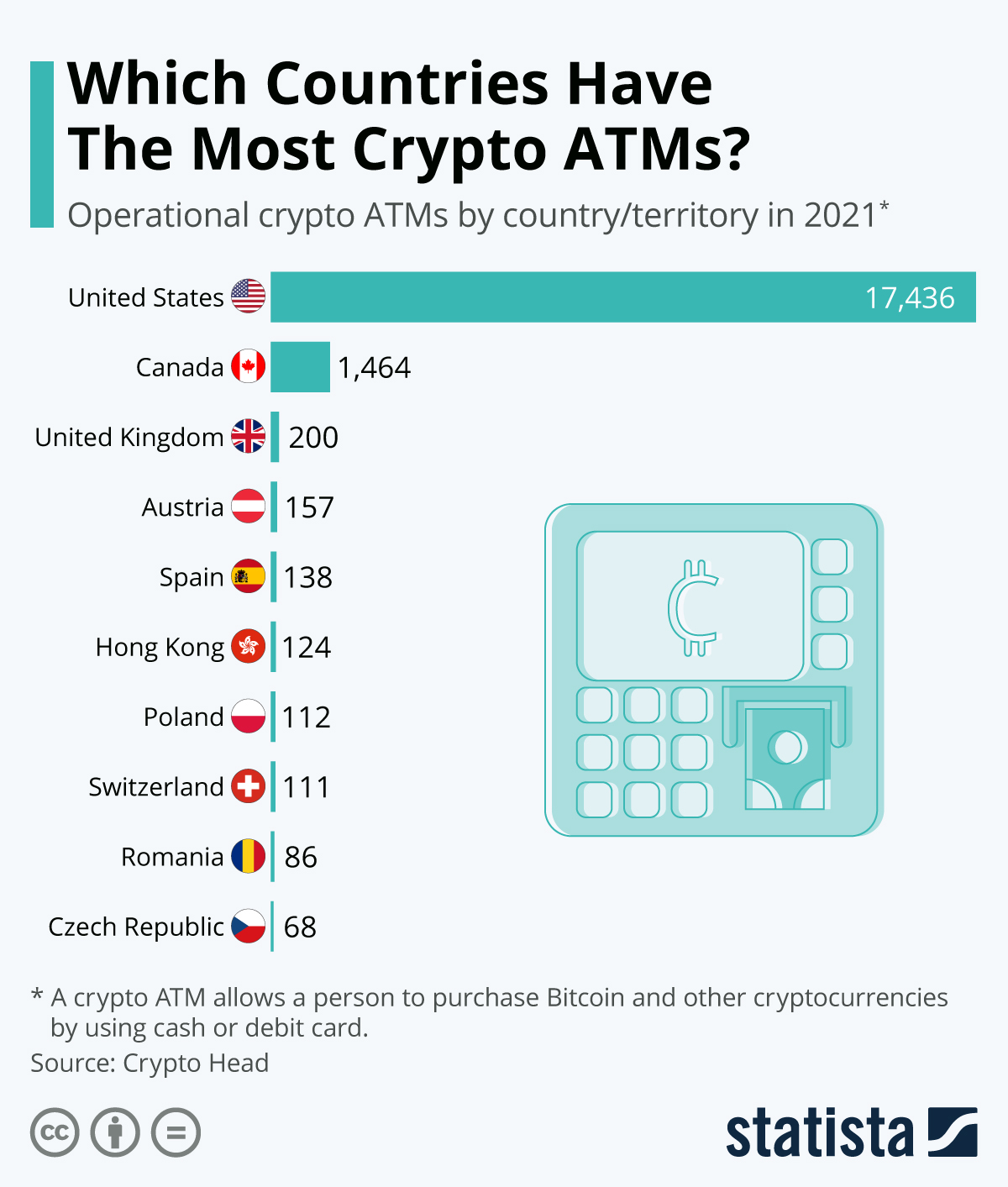 Which Countries Have The Most Crypto ATMs?

Operational crypto ATMs by country/territory in 2021*

United States 17,436
Canada 1,464
United Kingdom 200
Austria 157
Spain 138
Hong Kong 124
Poland 112
Switzerland 111
Romania 86
Czech Republic 68

* A crypto ATM allows a person to purchase Bitcoin and other cryptocurrencies by using cash or debit card.

Source: Crypto Head

statista