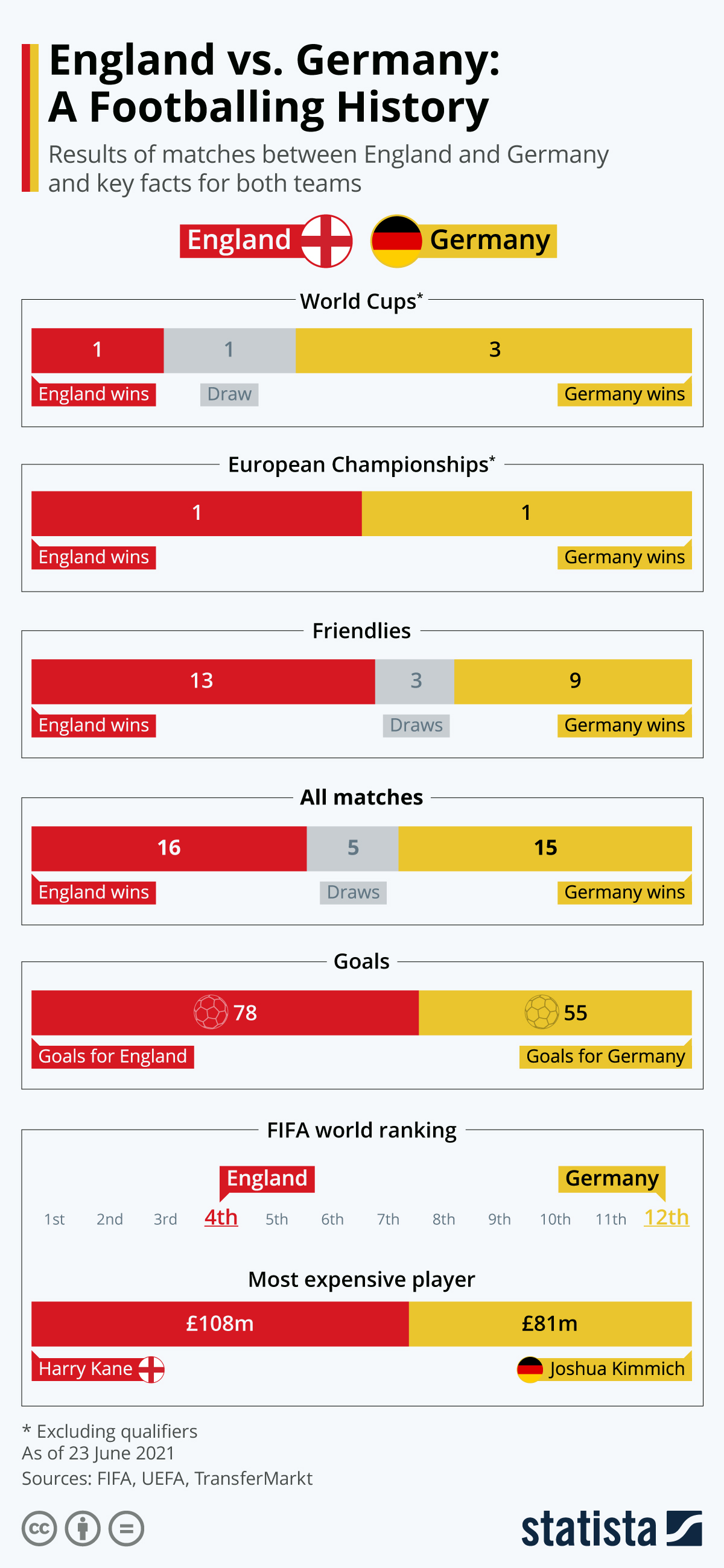 England vs. Germany: A Footballing History

Results of matches between England and Germany and key facts for both teams

England Germany

World Cups*

1 1 3

England wins Draw Germany wins

European Championships*

1 1

England wins Germany wins

Friendlies

13 3 9

England wins Draws Germany wins

All matches

16 5 15

England wins Draws Germany wins

Goals

78 55

Goals for England Goals for Germany

FIFA world ranking

England Germany

1st 2nd 3rd 4th 5th 6th 7th 8th 9th 10th 11th 12th

Most expensive player

£108m £81m

Harry Kane Joshua Kimmich

* Excluding qualifiers
As of 23 June 2021
Sources: FIFA, UEFA, TransferMarkt

statista