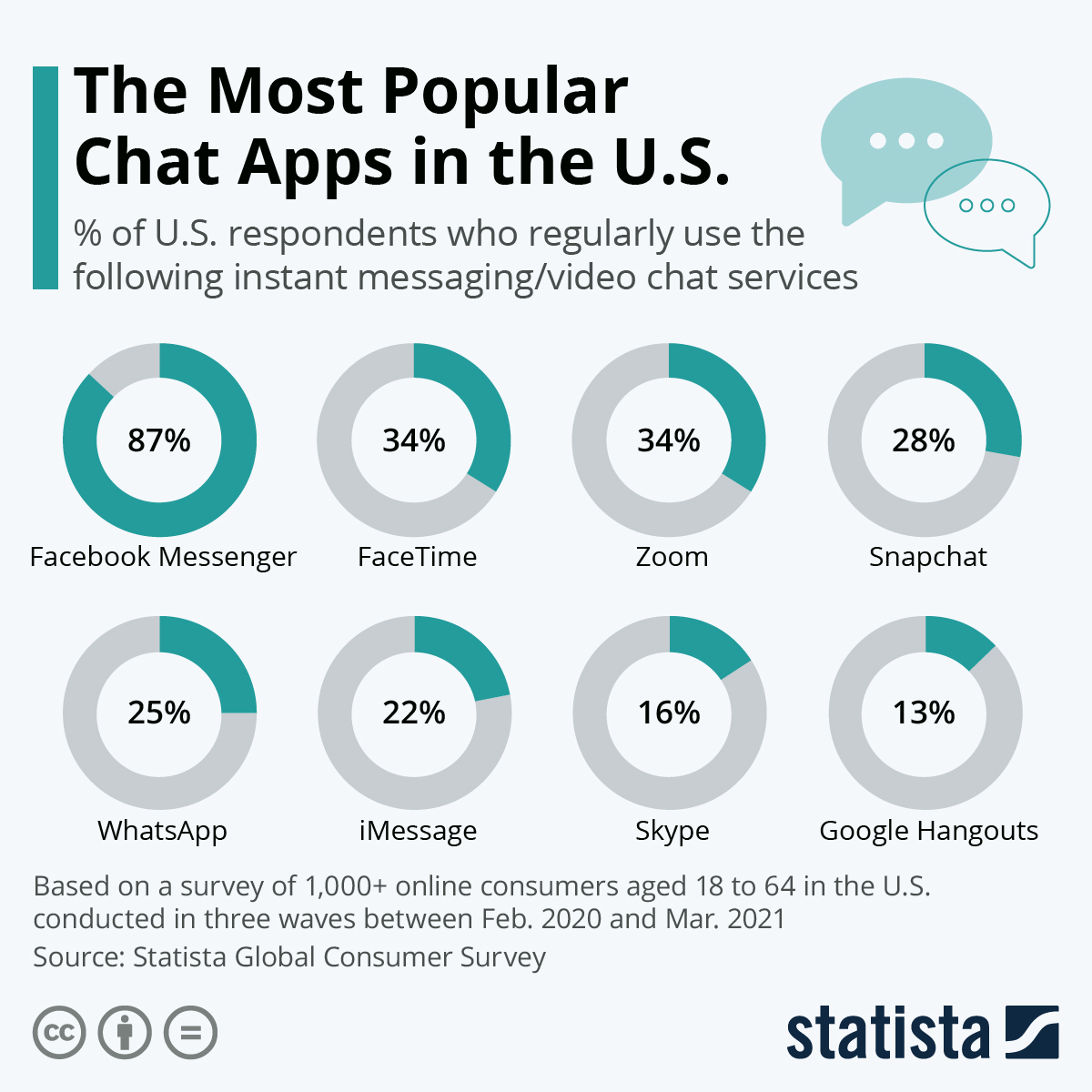 The Most Popular Chat Apps in the U.S.

% of U.S. respondents who regularly use the following instant messaging/video chat services

87%
Facebook Messenger

34%
FaceTime

34%
Zoom

28%
Snapchat

25%
WhatsApp

22%
iMessage

16%
Skype

13%
Google Hangouts

Based on a survey of 1,000+ online consumers aged 18 to 64 in the U.S. conducted in three waves between Feb. 2020 and Mar. 2021

Source: Statista Global Consumer Survey

cc

statista