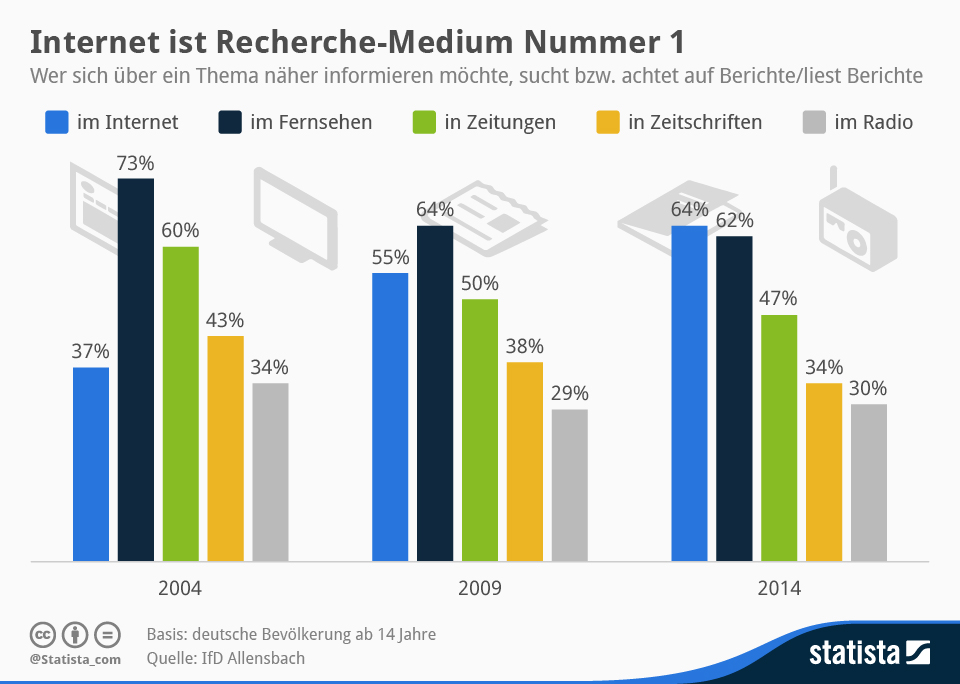 Internet ist Recherche-Medium Nummer 1

Wer sich über ein Thema näher informieren möchte, sucht bzw. achtet auf Berichte/liest Berichte

im Internet
im Fernsehen
in Zeitungen
in Zeitschriften
im Radio

37%
73%
60%
43%
34%

55%
64%
50%
38%
29%

64%
62%
47%
34%
30%

2004
2009
2014

@Statista_com

Basis: deutsche Bevölkerung ab 14 Jahre
Quelle: IfD Allensbach

statista