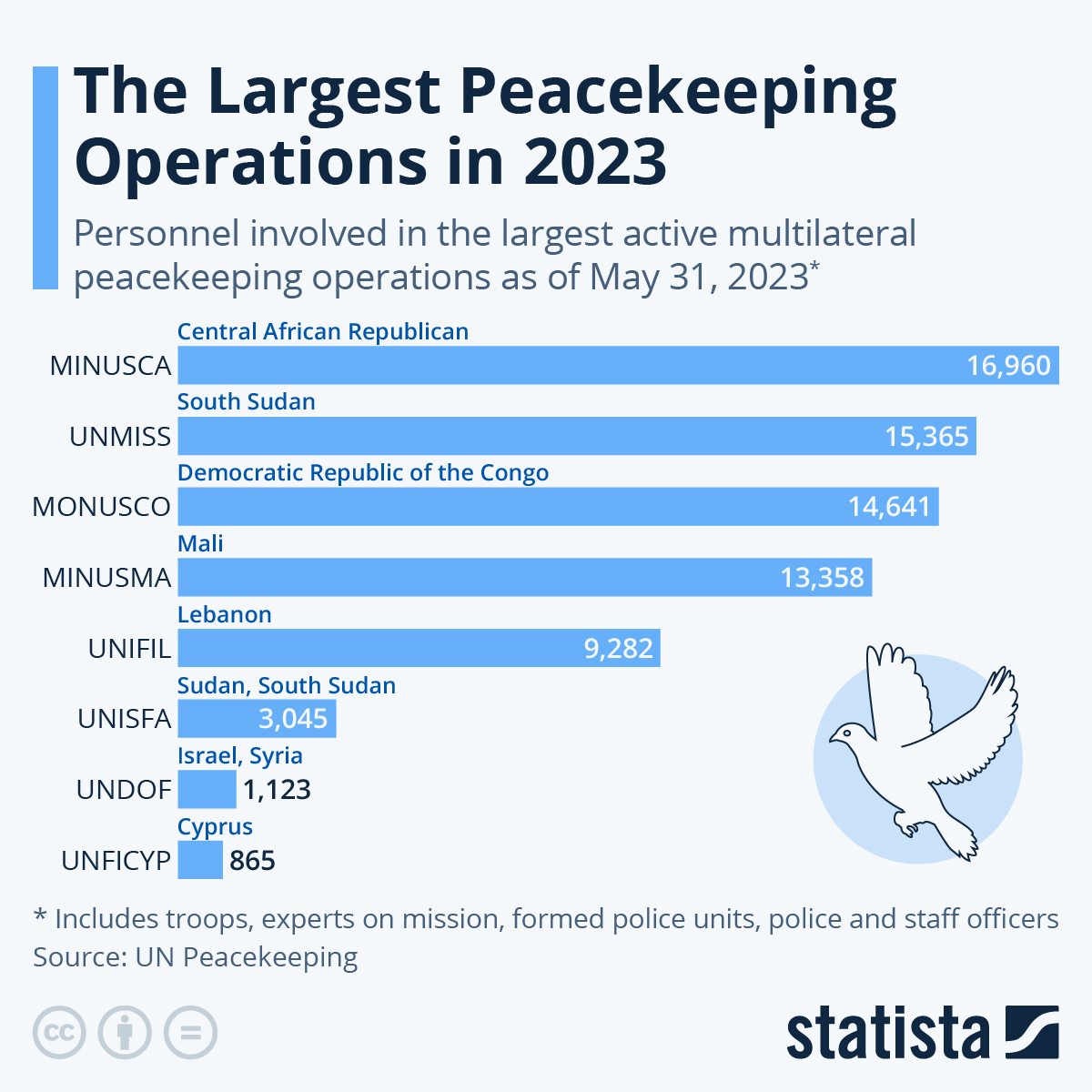 The Largest Peacekeeping Operations in 2023

Personnel involved in the largest active multilateral peacekeeping operations as of May 31, 2023*

Central African Republican
MINUSCA 16,960

South Sudan
UNMISS 15,365

Democratic Republic of the Congo
MONUSCO 14,641

Mali
MINUSMA 13,358

Lebanon
UNIFIL 9,282

Sudan, South Sudan
UNISFA 3,045

Israel, Syria
UNDOF 1,123

Cyprus
UNFICYP 865

* Includes troops, experts on mission, formed police units, police and staff officers
Source: UN Peacekeeping

statista