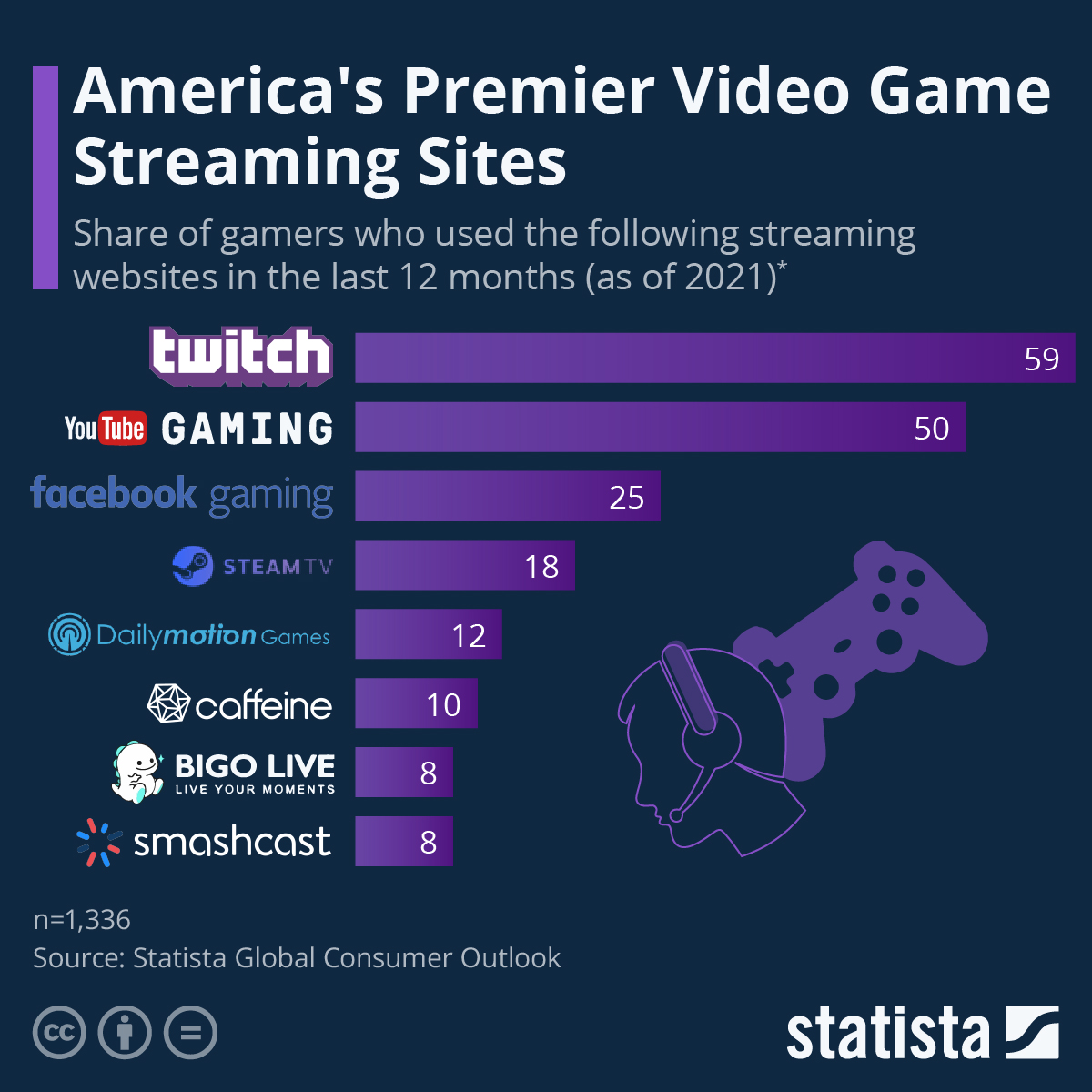 America's Premier Video Game Streaming Sites

Share of gamers who used the following streaming websites in the last 12 months (as of 2021)*

twitch 59
YouTube GAMING 50
facebook gaming 25
STEAM TV 18
Dailymotion Games 12
caffeine 10
BIGO LIVE LIVE YOUR MOMENTS 8
smashcast 8

n=1,336
Source: Statista Global Consumer Outlook

statista