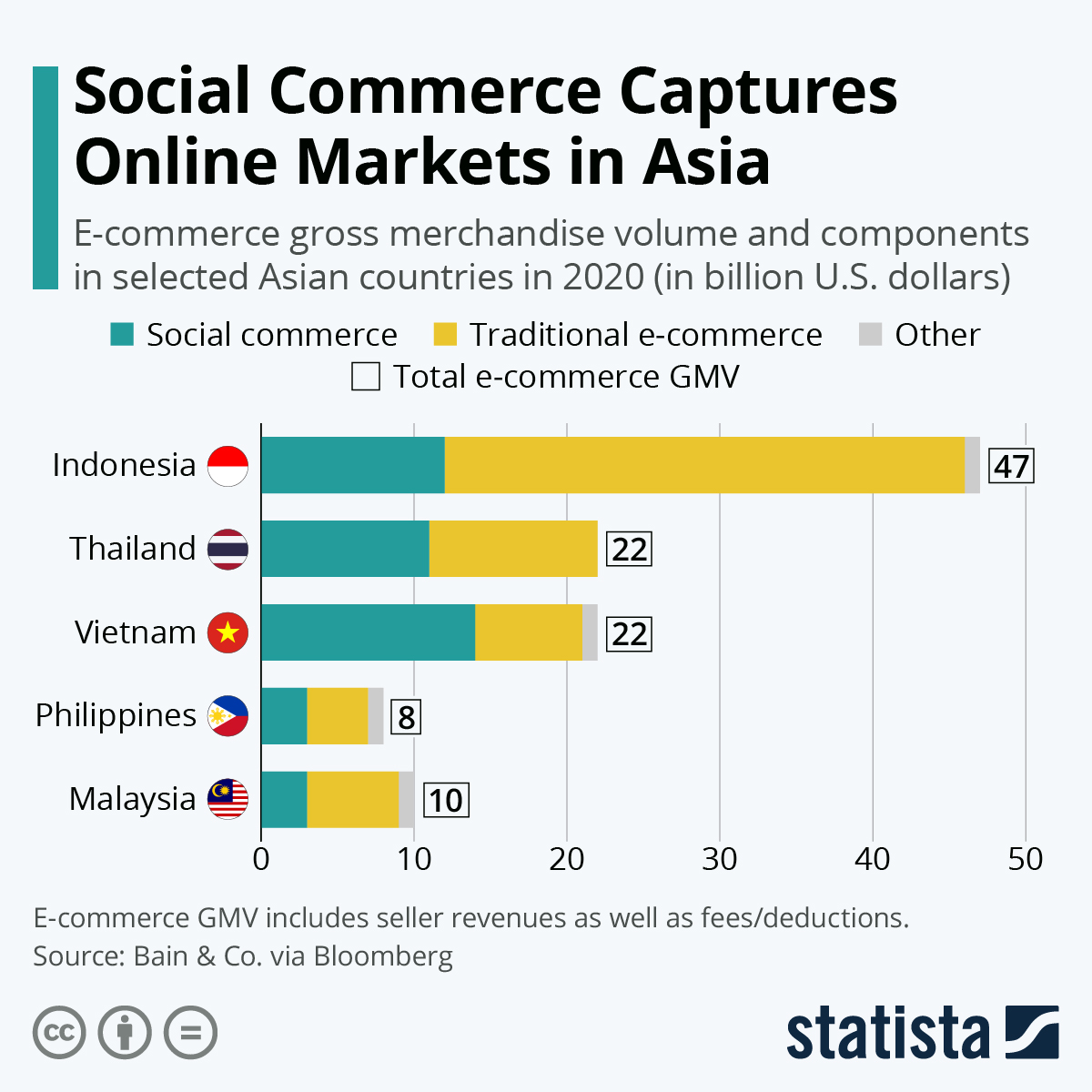 Social Commerce Captures Online Markets in Asia

E-commerce gross merchandise volume and components in selected Asian countries in 2020 (in billion U.S. dollars)

Social commerce Traditional e-commerce Other
Total e-commerce GMV

Indonesia 47
Thailand 22
Vietnam 22
Philippines 8
Malaysia 10

0 10 20 30 40 50

E-commerce GMV includes seller revenues as well as fees/deductions.
Source: Bain & Co. via Bloomberg

statista