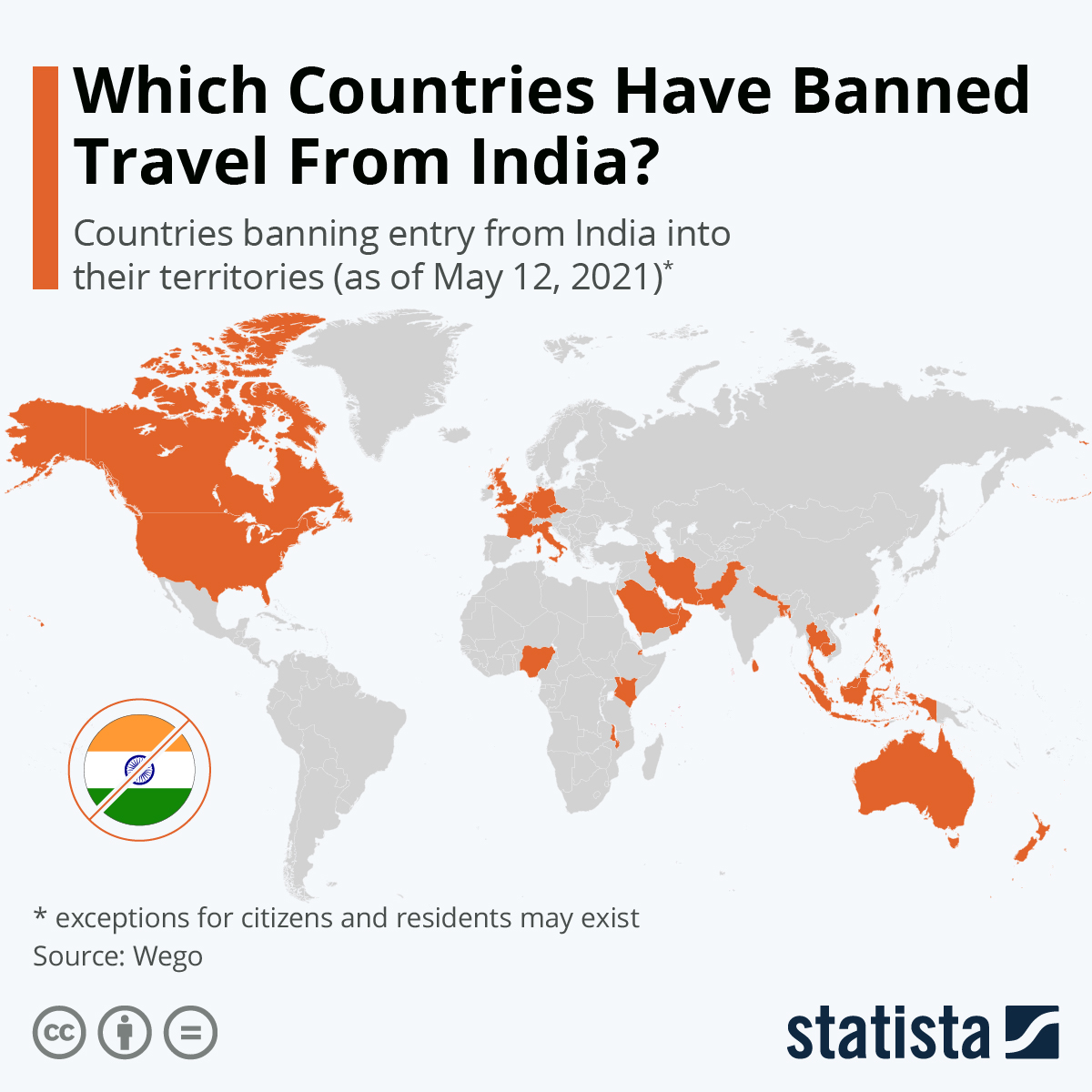 Which Countries Have Banned Travel From India?

Countries banning entry from India into their territories (as of May 12, 2021)*

* exceptions for citizens and residents may exist
Source: Wego

statista