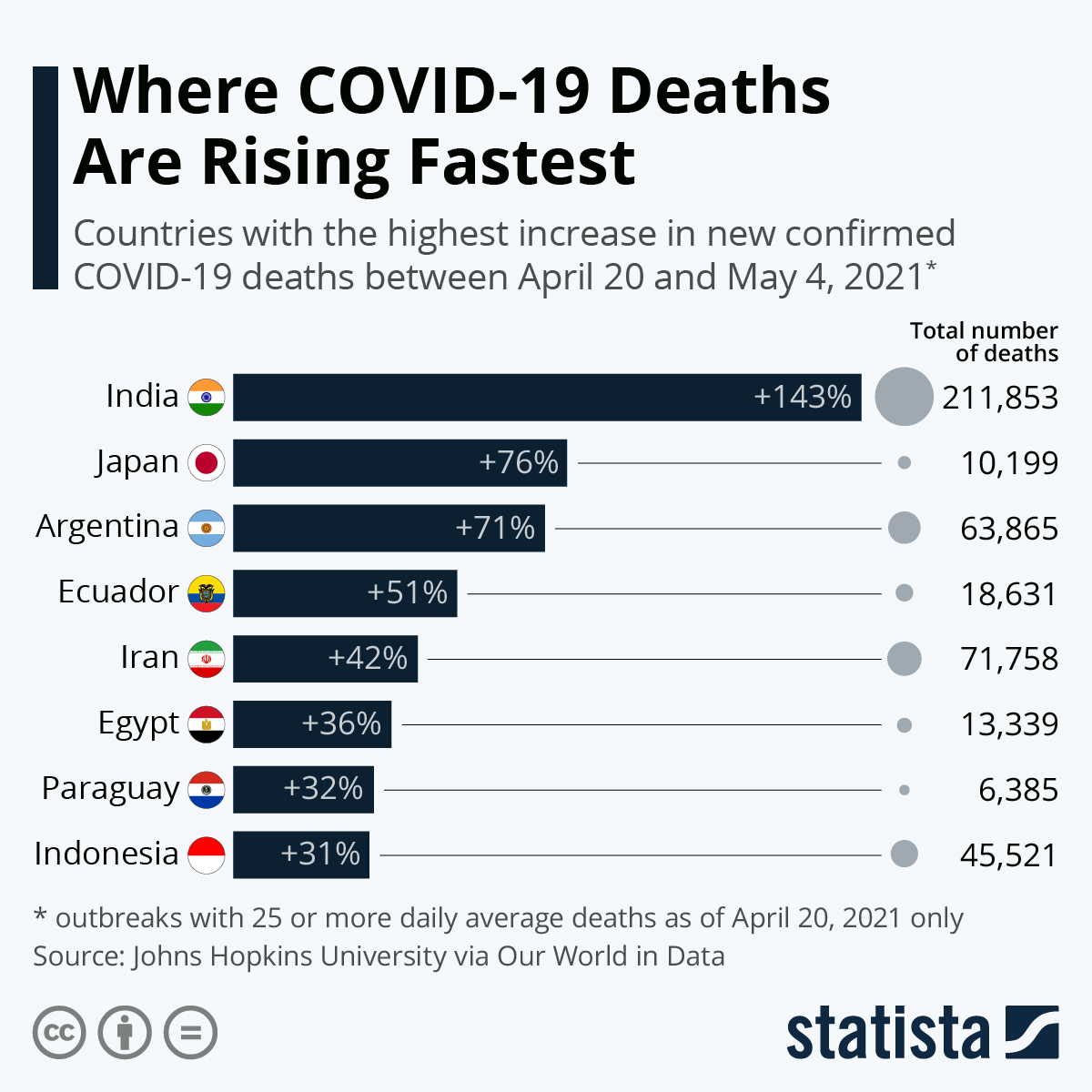 Where COVID-19 Deaths Are Rising Fastest

Countries with the highest increase in new confirmed COVID-19 deaths between April 20 and May 4, 2021*

| | | Total number of deaths |
|---|---|---|
| India | +143% | 211,853 |
| Japan | +76% | 10,199 |
| Argentina | +71% | 63,865 |
| Ecuador | +51% | 18,631 |
| Iran | +42% | 71,758 |
| Egypt | +36% | 13,339 |
| Paraguay | +32% | 6,385 |
| Indonesia | +31% | 45,521 |

* outbreaks with 25 or more daily average deaths as of April 20, 2021 only
Source: Johns Hopkins University via Our World in Data

statista