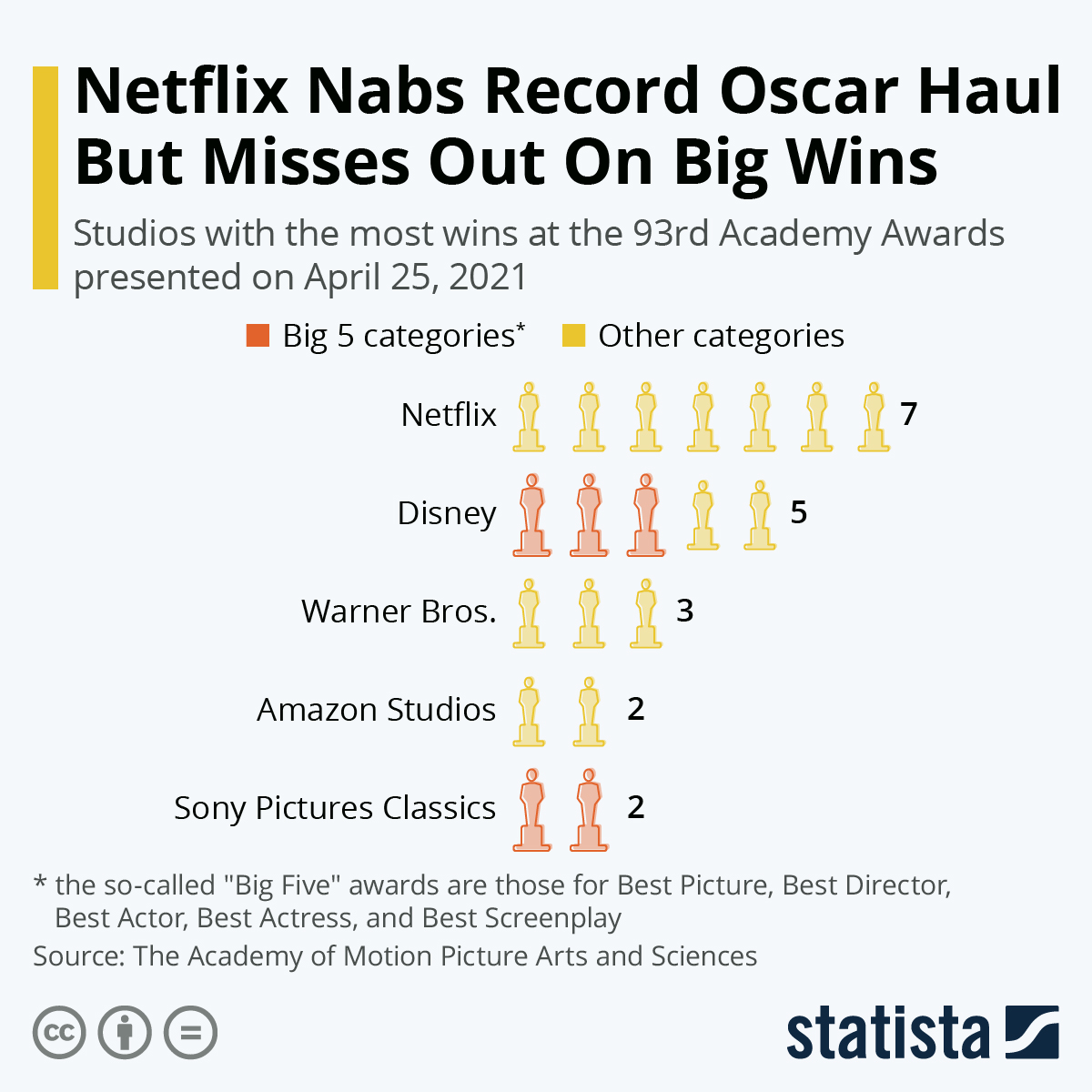 Netflix Nabs Record Oscar Haul But Misses Out On Big Wins

Studios with the most wins at the 93rd Academy Awards presented on April 25, 2021

Big 5 categories* Other categories

Netflix 7

Disney 5

Warner Bros. 3

Amazon Studios 2

Sony Pictures Classics 2

* the so-called "Big Five" awards are those for Best Picture, Best Director, Best Actor, Best Actress, and Best Screenplay

Source: The Academy of Motion Picture Arts and Sciences

statista