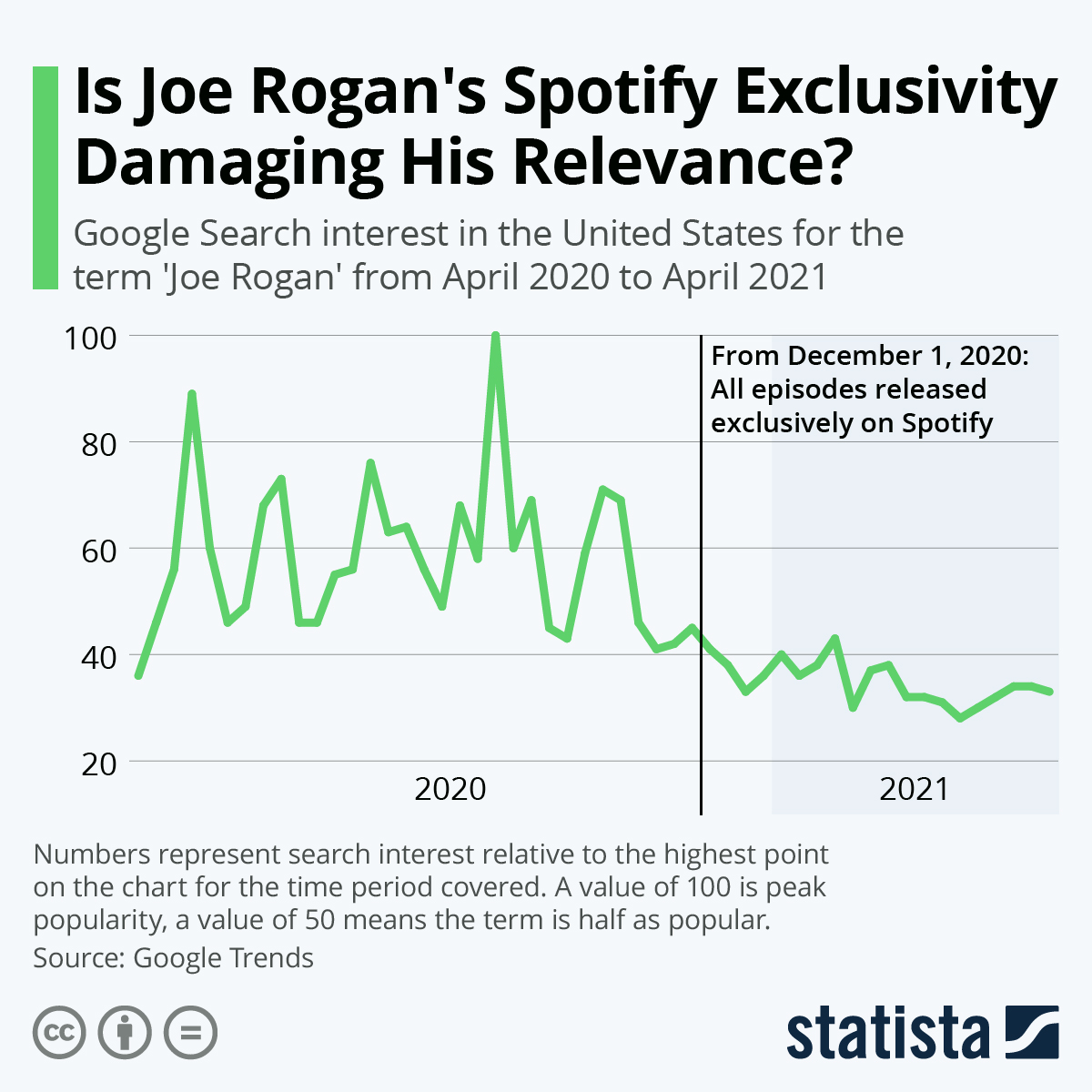 Is Joe Rogan's Spotify Exclusivity Damaging His Relevance?

Google Search interest in the United States for the term 'Joe Rogan' from April 2020 to April 2021

100
80
60
40
20

From December 1, 2020: All episodes released exclusively on Spotify

2020
2021

Numbers represent search interest relative to the highest point on the chart for the time period covered. A value of 100 is peak popularity, a value of 50 means the term is half as popular.

Source: Google Trends

statista