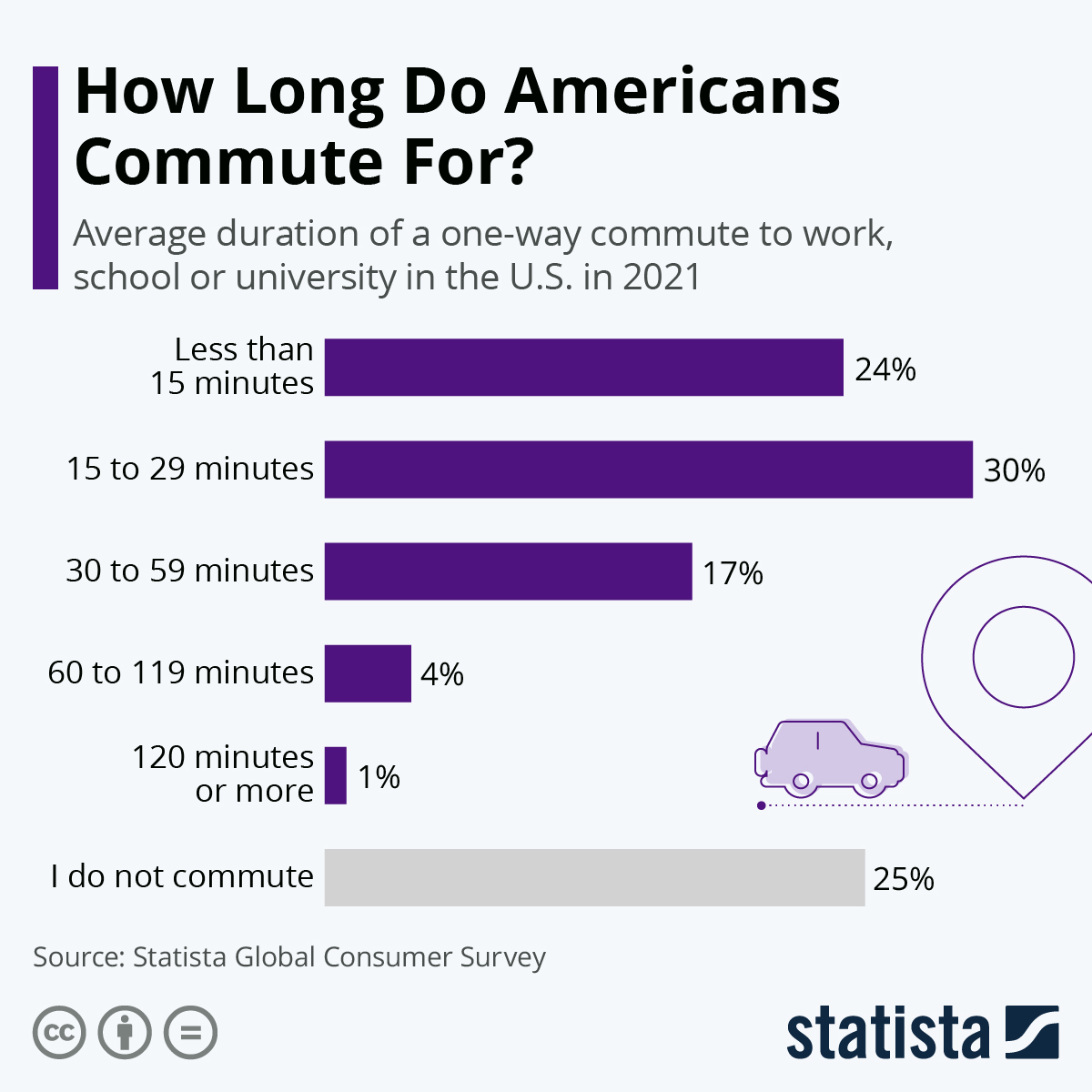 How Long Do Americans Commute For?

Average duration of a one-way commute to work, school or university in the U.S. in 2021

Less than 15 minutes 24%

15 to 29 minutes 30%

30 to 59 minutes 17%

60 to 119 minutes 4%

120 minutes or more 1%

I do not commute 25%

Source: Statista Global Consumer Survey

statista