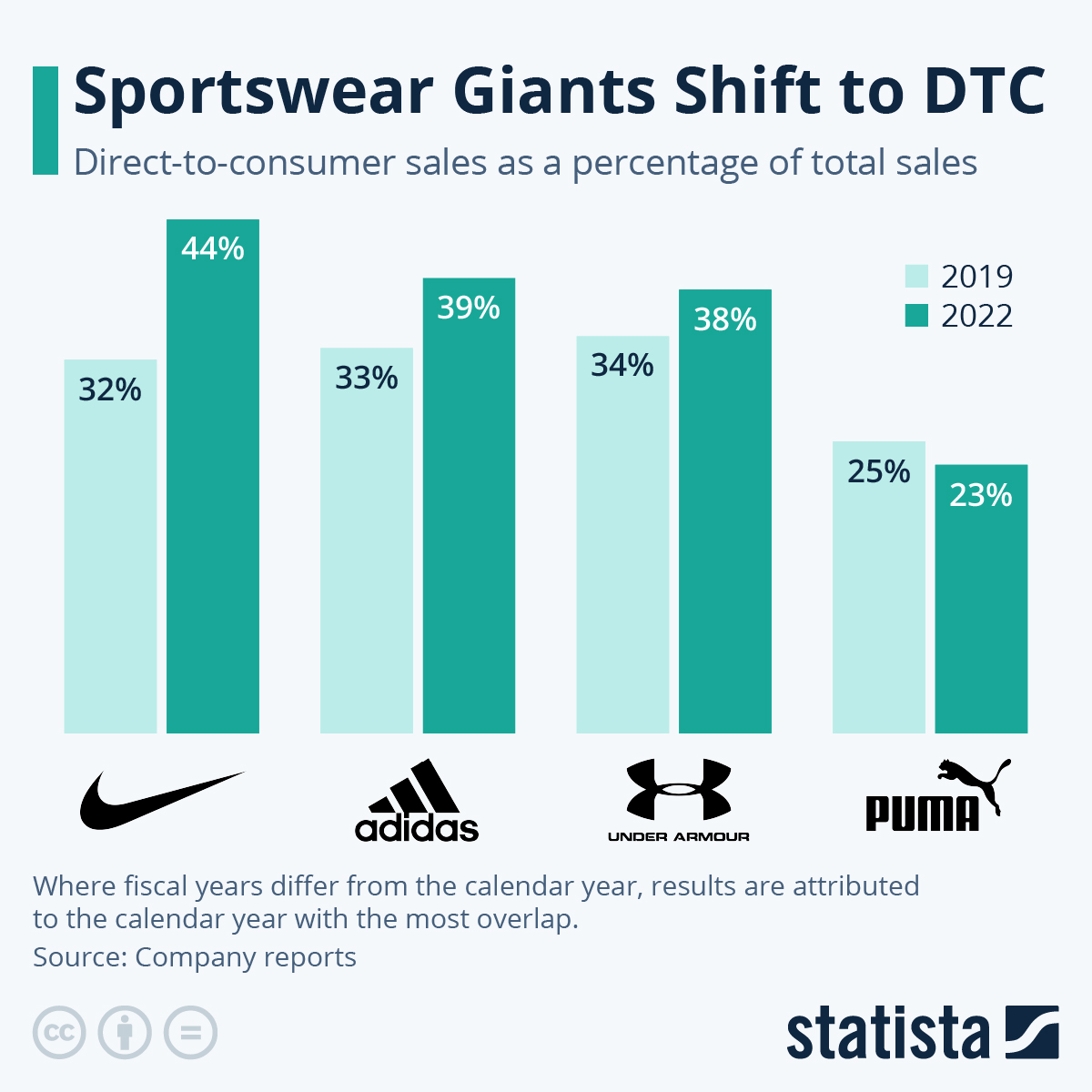 Sportswear Giants Shift to DTC

Direct-to-consumer sales as a percentage of total sales

2019
2022

32%
44%
33%
39%
34%
38%
25%
23%

adidas
UNDER ARMOUR
PUMA

Where fiscal years differ from the calendar year, results are attributed to the calendar year with the most overlap.

Source: Company reports

statista