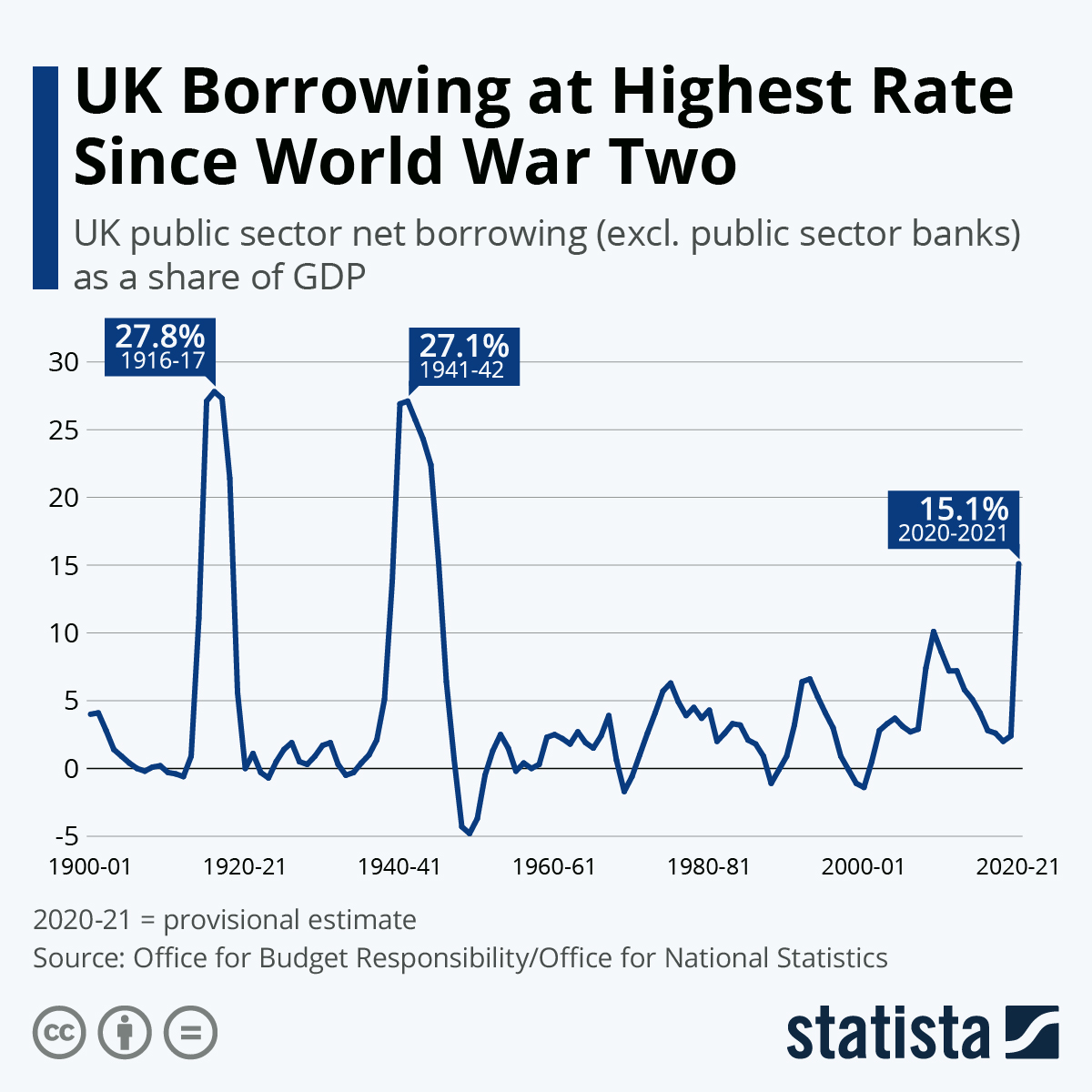 UK Borrowing at Highest Rate Since World War Two

UK public sector net borrowing (excl. public sector banks) as a share of GDP

27.8%
1916-17

27.1%
1941-42

15.1%
2020-2021

30
25
20
15
10
5
0
-5

1900-01
1920-21
1940-41
1960-61
1980-81
2000-01
2020-21

2020-21 = provisional estimate
Source: Office for Budget Responsibility/Office for National Statistics

statista