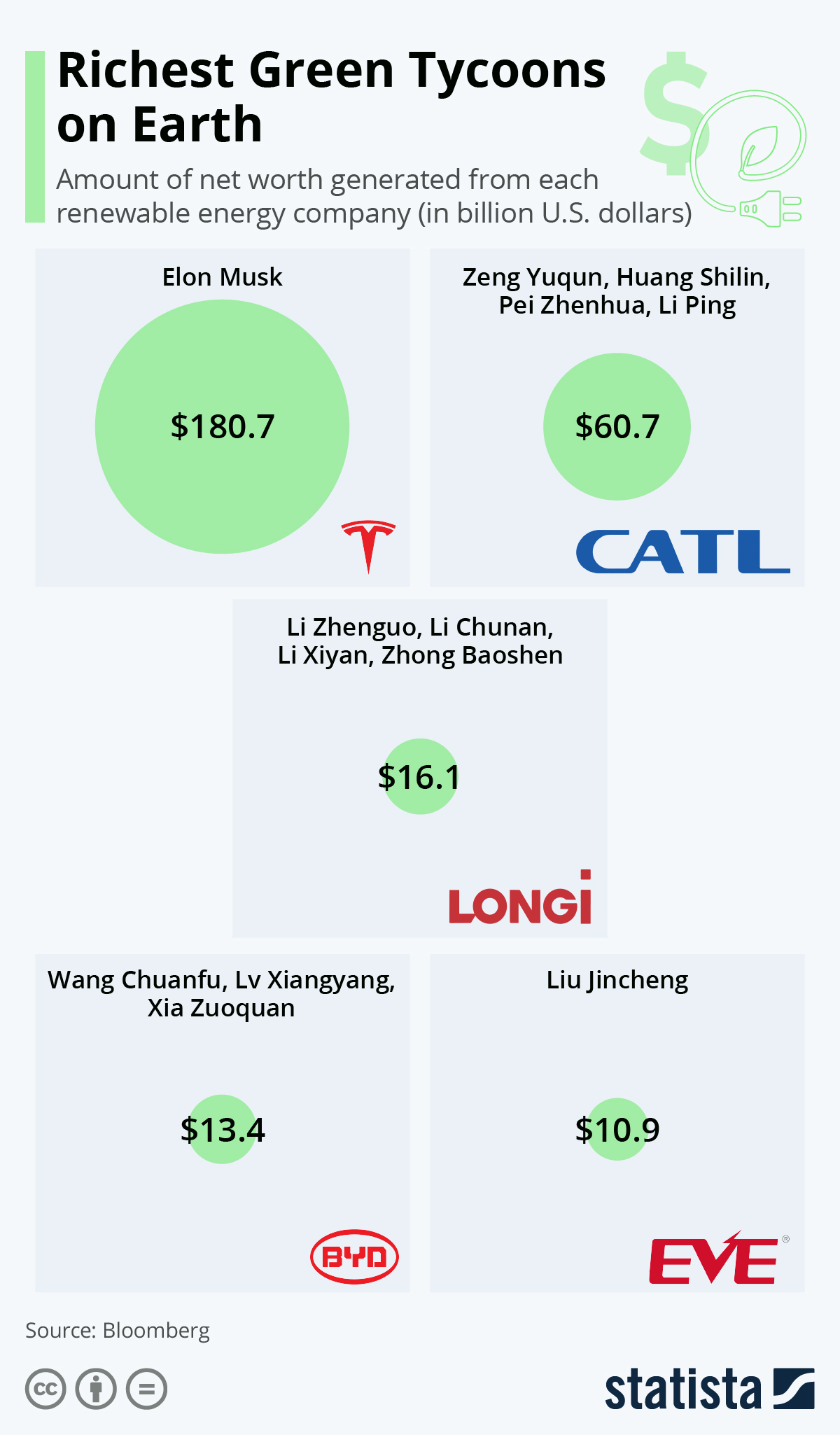 Richest Green Tycoons on Earth

Amount of net worth generated from each renewable energy company (in billion U.S. dollars)

Elon Musk

$180.7

Zeng Yuqun, Huang Shilin, Pei Zhenhua, Li Ping

$60.7

CATL

Li Zhenguo, Li Chunan, Li Xiyan, Zhong Baoshen

$16.1

LONGi

Wang Chuanfu, Lv Xiangyang, Xia Zuoquan

$13.4

BYD

Liu Jincheng

$10.9

EVE

Source: Bloomberg

statista