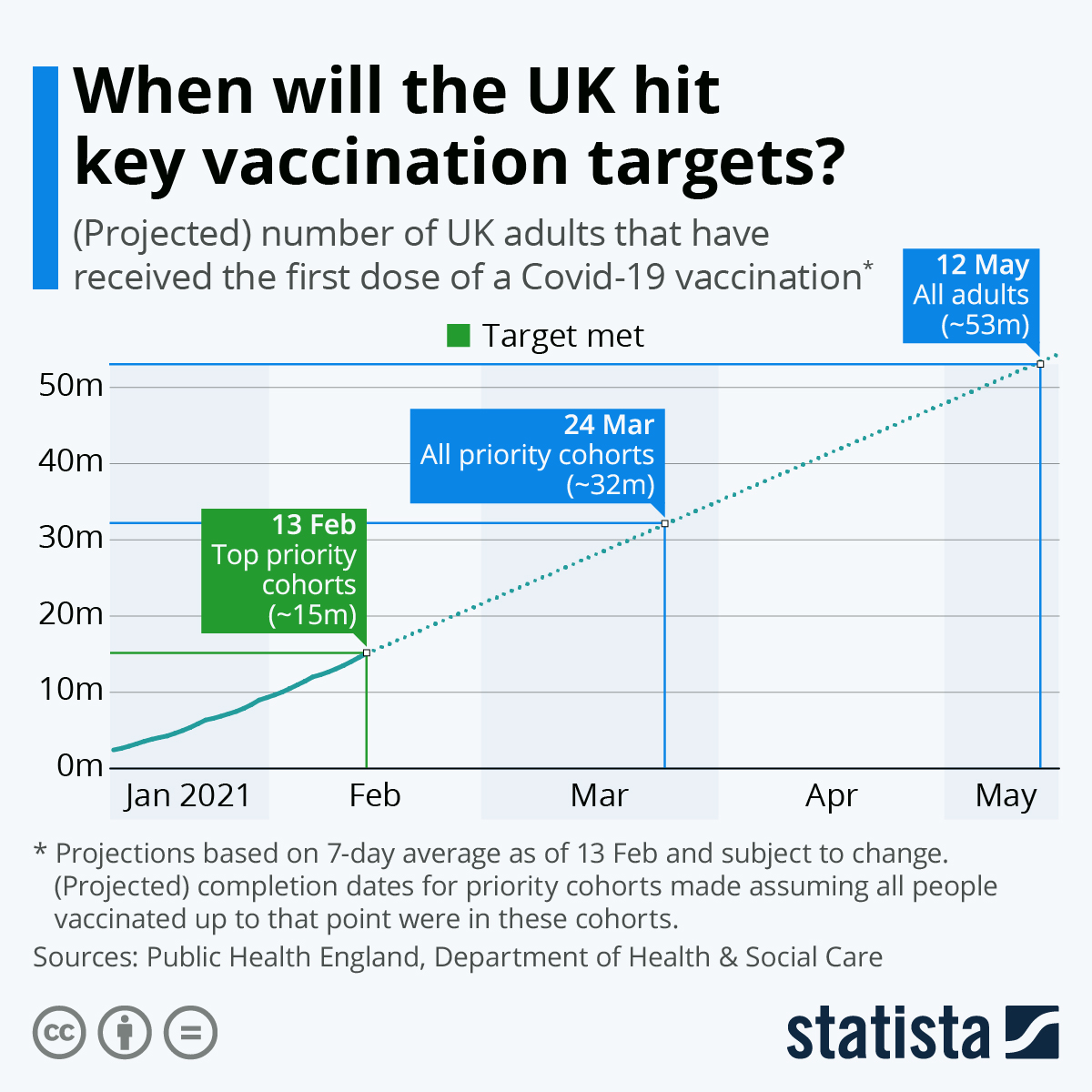 When will the UK hit key vaccination targets?

(Projected) number of UK adults that have received the first dose of a Covid-19 vaccination*

Target met

12 May
All adults
(~53m)

24 Mar
All priority cohorts
(~32m)

13 Feb
Top priority cohorts
(~15m)

50m
40m
30m
20m
10m
0m

Jan 2021
Feb
Mar
Apr
May

* Projections based on 7-day average as of 13 Feb and subject to change. (Projected) completion dates for priority cohorts made assuming all people vaccinated up to that point were in these cohorts.

Sources: Public Health England, Department of Health & Social Care

statista