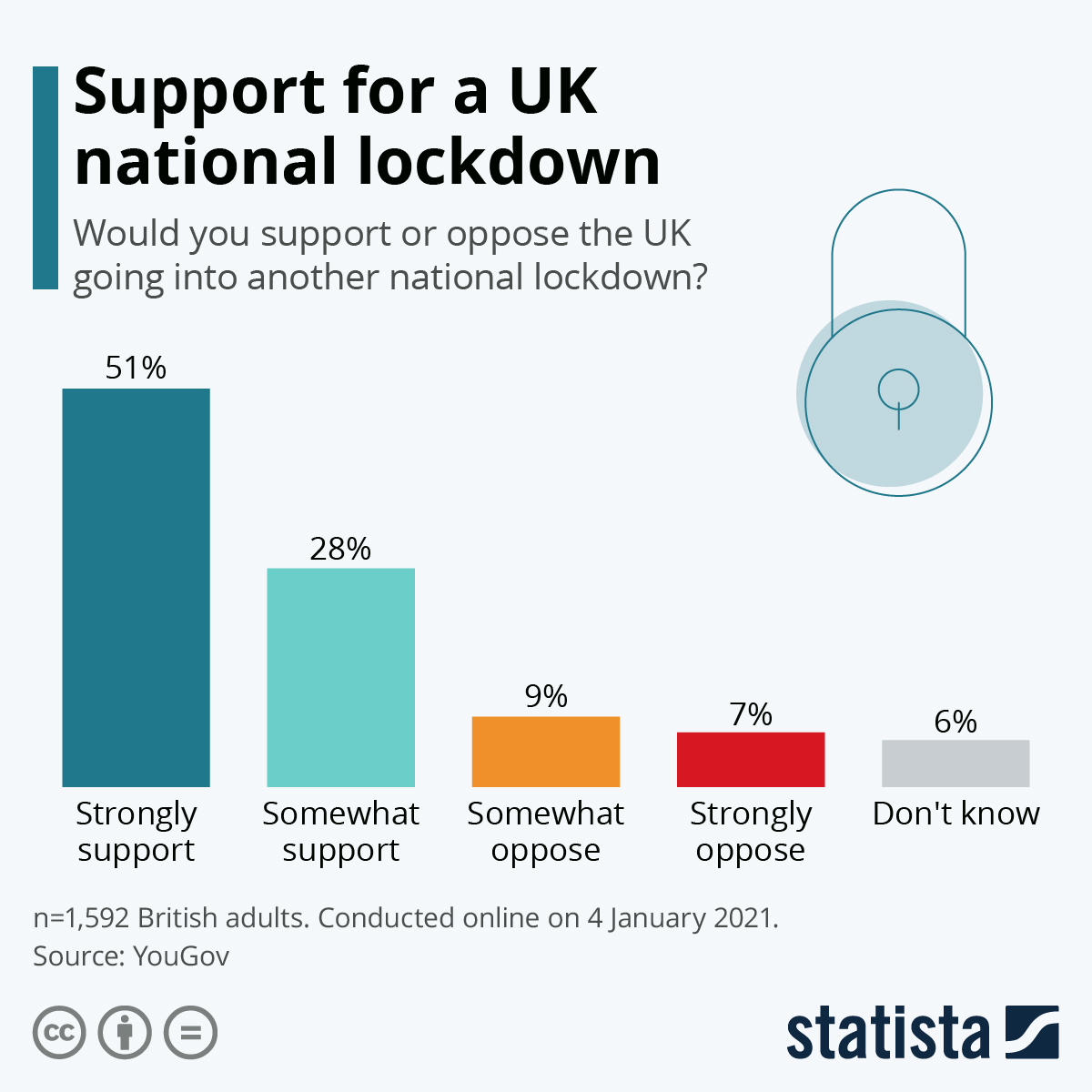 Support for a UK national lockdown

Would you support or oppose the UK going into another national lockdown?

51%
Strongly support

28%
Somewhat support

9%
Somewhat oppose

7%
Strongly oppose

6%
Don't know

n=1,592 British adults. Conducted online on 4 January 2021.
Source: YouGov

statista