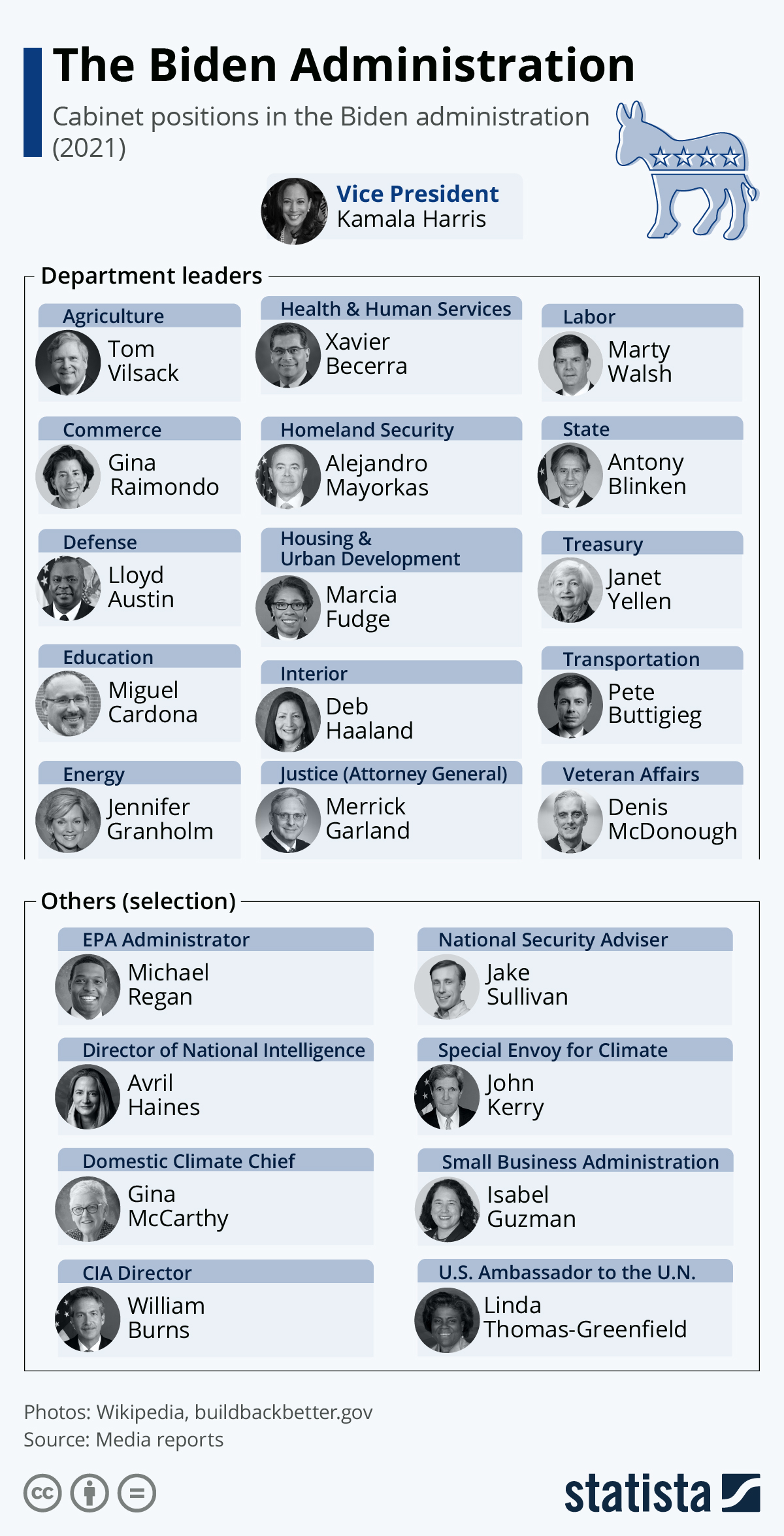 The Biden Administration

Cabinet positions in the Biden administration (2021)

Vice President
Kamala Harris

Department leaders

Agriculture
Tom Vilsack

Commerce
Gina Raimondo

Defense
Lloyd Austin

Education
Miguel Cardona

Energy
Jennifer Granholm

Health & Human Services
Xavier Becerra

Homeland Security
Alejandro Mayorkas

Housing & Urban Development
Marcia Fudge

Interior
Deb Haaland

Justice (Attorney General)
Merrick Garland

Labor
Marty Walsh

State
Antony Blinken

Treasury
Janet Yellen

Transportation
Pete Buttigieg

Veteran Affairs
Denis McDonough

Others (selection)

EPA Administrator
Michael Regan

Director of National Intelligence
Avril Haines

Domestic Climate Chief
Gina McCarthy

CIA Director
William Burns

National Security Adviser
Jake Sullivan

Special Envoy for Climate
John Kerry

Small Business Administration
Isabel Guzman

U.S. Ambassador to the U.N.
Linda Thomas-Greenfield

Photos: Wikipedia, buildbackbetter.gov
Source: Media reports

statista