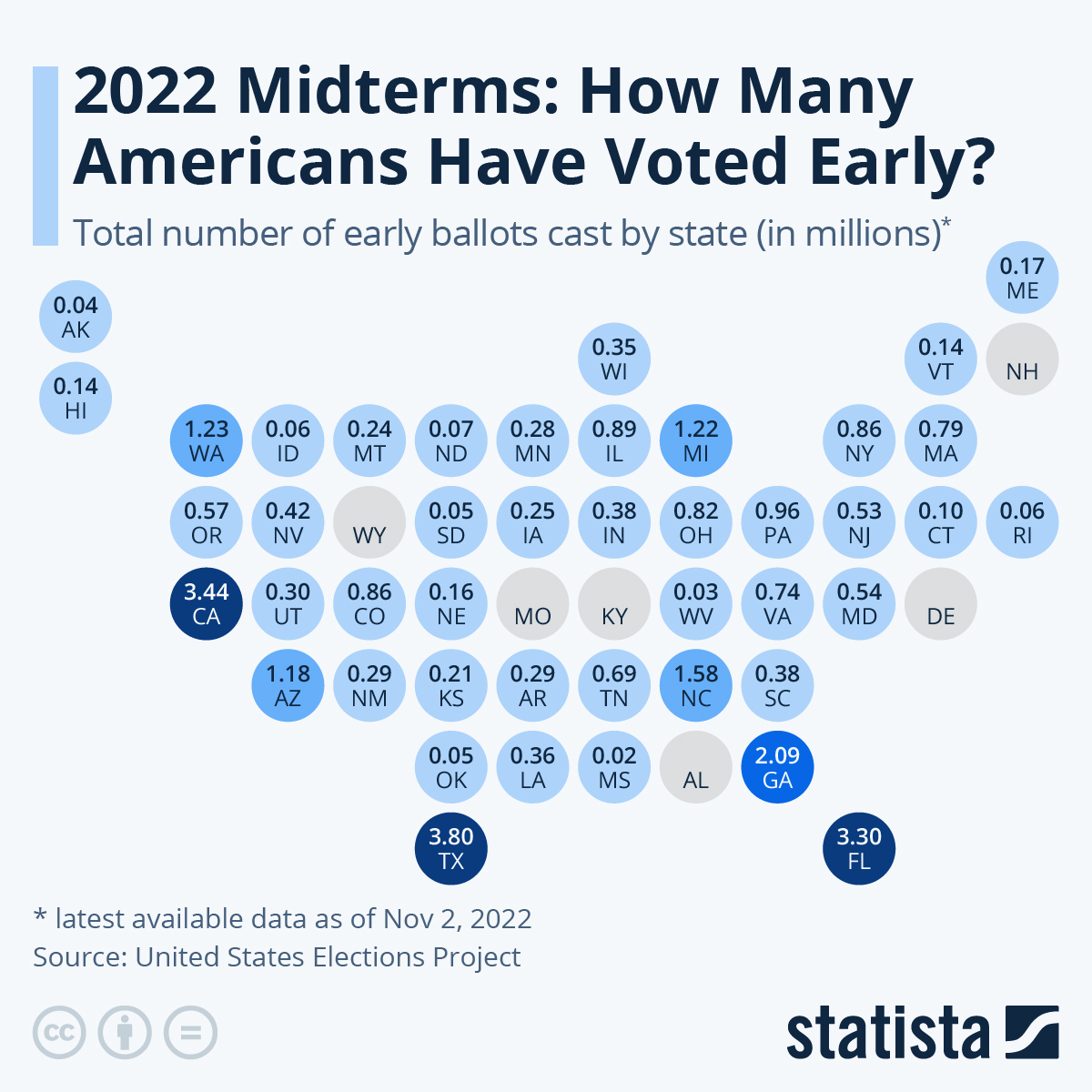 2022 Midterms: How Many Americans Have Voted Early?

Total number of early ballots cast by state (in millions)*

0.17
ME

0.04
AK

0.35
WI

0.14
VT

NH

0.14
HI

1.23
WA

0.06
ID

0.24
MT

0.07
ND

0.28
MN

0.89
IL

1.22
MI

0.86
NY

0.79
MA

0.57
OR

0.42
NV

WY

0.05
SD

0.25
IA

0.38
IN

0.82
OH

0.96
PA

0.53
NJ

0.10
CT

0.06
RI

3.44
CA

0.30
UT

0.86
CO

0.16
NE

MO

KY

0.03
WV

0.74
VA

0.54
MD

DE

1.18
AZ

0.29
NM

0.21
KS

0.29
AR

0.69
TN

1.58
NC

0.38
SC

0.05
OK

0.36
LA

0.02
MS

AL

2.09
GA

3.80
TX

3.30
FL

* latest available data as of Nov 2, 2022
Source: United States Elections Project

statista