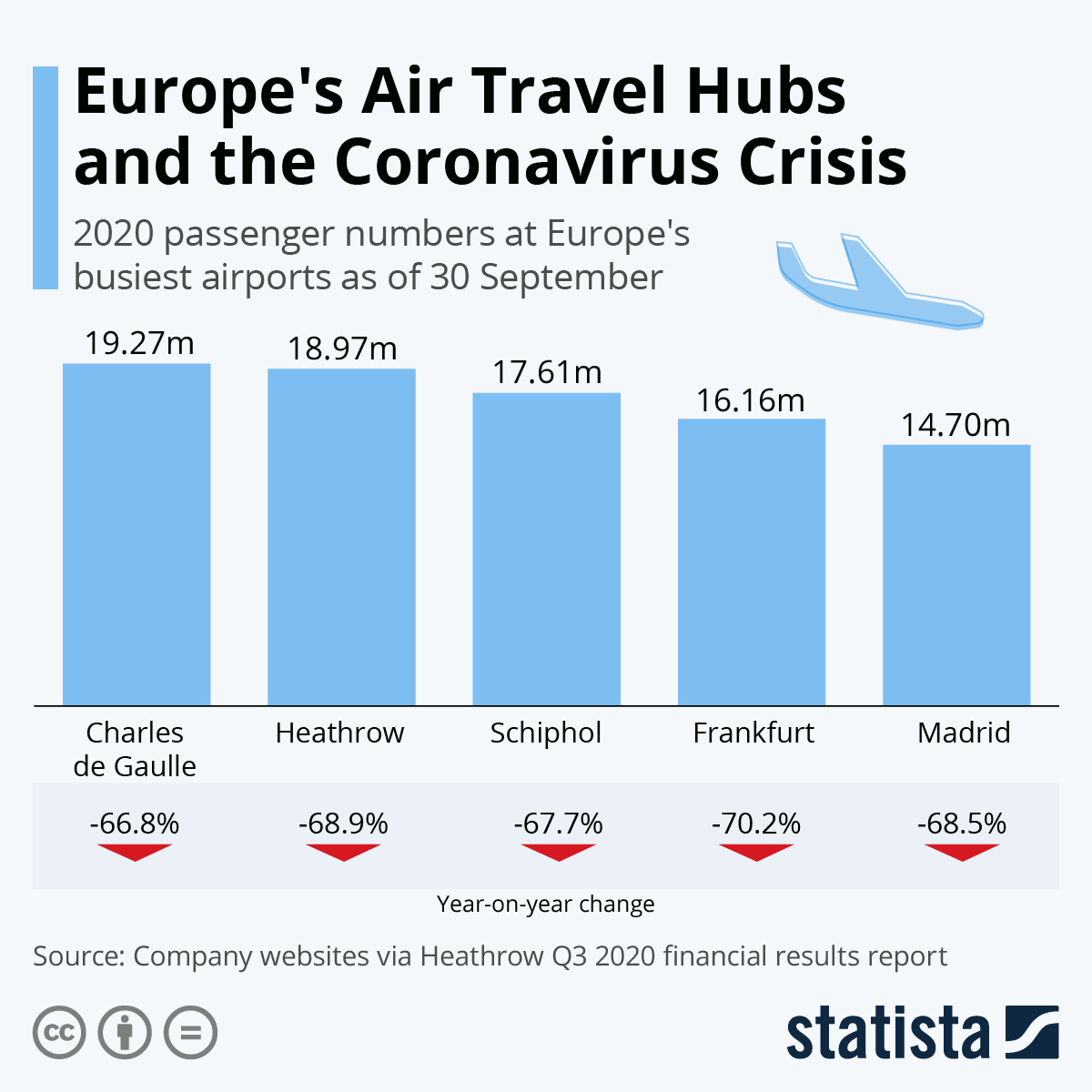 Europe's Air Travel Hubs and the Coronavirus Crisis

2020 passenger numbers at Europe's busiest airports as of 30 September

19.27m
18.97m
17.61m
16.16m
14.70m

Charles de Gaulle
Heathrow
Schiphol
Frankfurt
Madrid

-66.8%
-68.9%
-67.7%
-70.2%
-68.5%

Year-on-year change

Source: Company websites via Heathrow Q3 2020 financial results report

statista