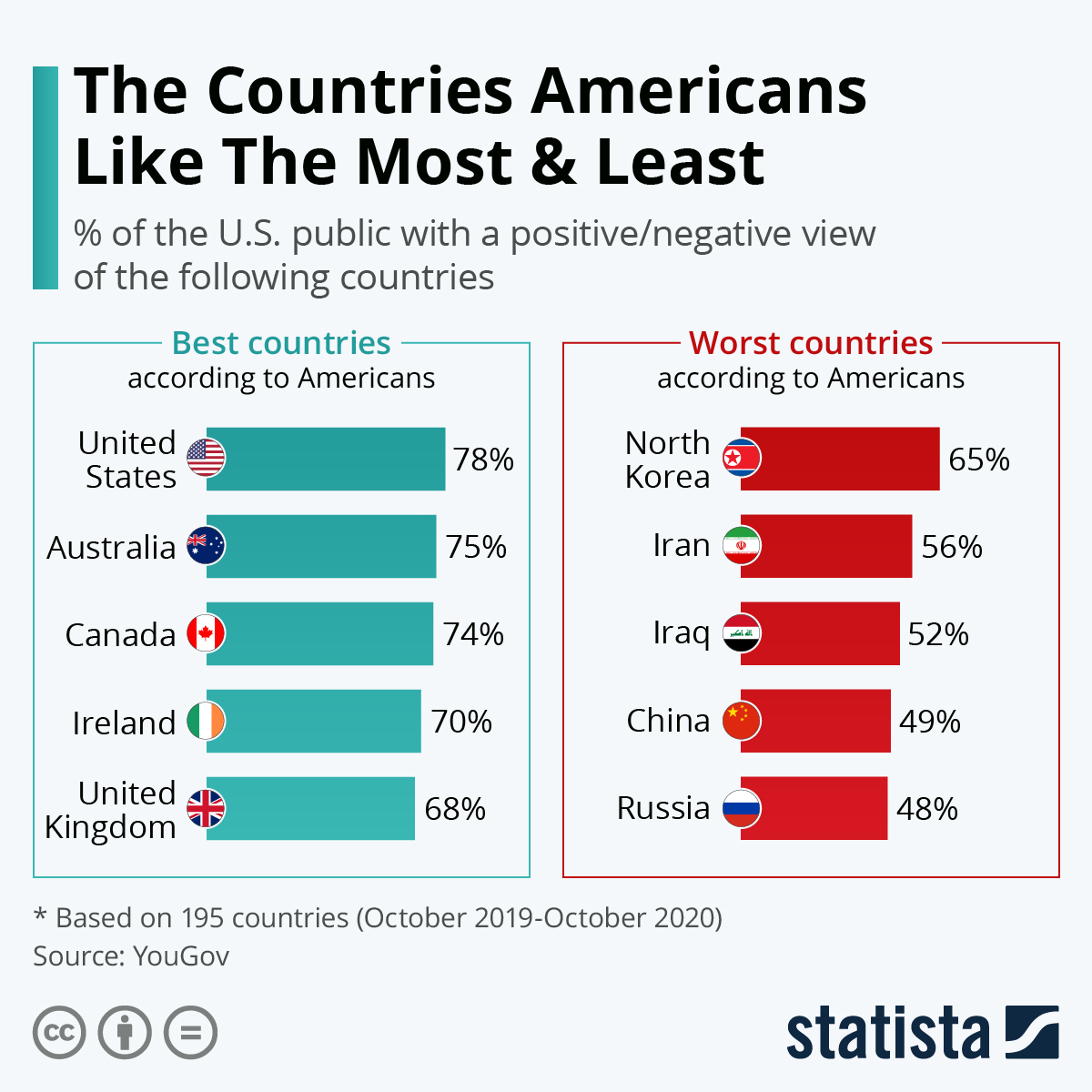 The Countries Americans Like The Most & Least

% of the U.S. public with a positive/negative view of the following countries

Best countries according to Americans

United States 78%
Australia 75%
Canada 74%
Ireland 70%
United Kingdom 68%

Worst countries according to Americans

North Korea 65%
Iran 56%
Iraq 52%
China 49%
Russia 48%

* Based on 195 countries (October 2019-October 2020)
Source: YouGov

statista