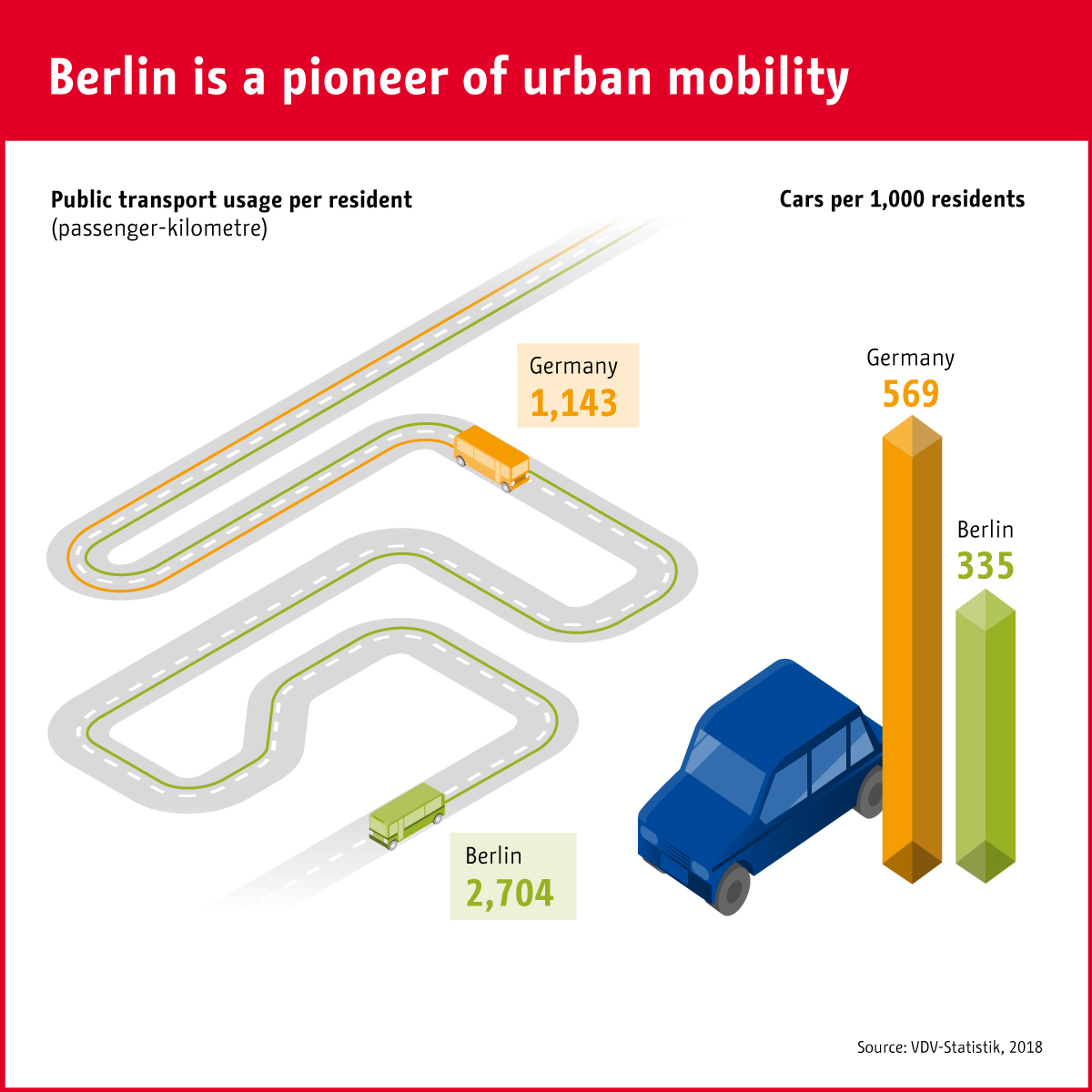 Berlin is a pioneer of urban mobility

Public transport usage per resident
(passenger-kilometre)

Germany
1,143

Berlin
2,704

Cars per 1,000 residents

Germany
569

Berlin
335

Source: VDV-Statistik, 2018