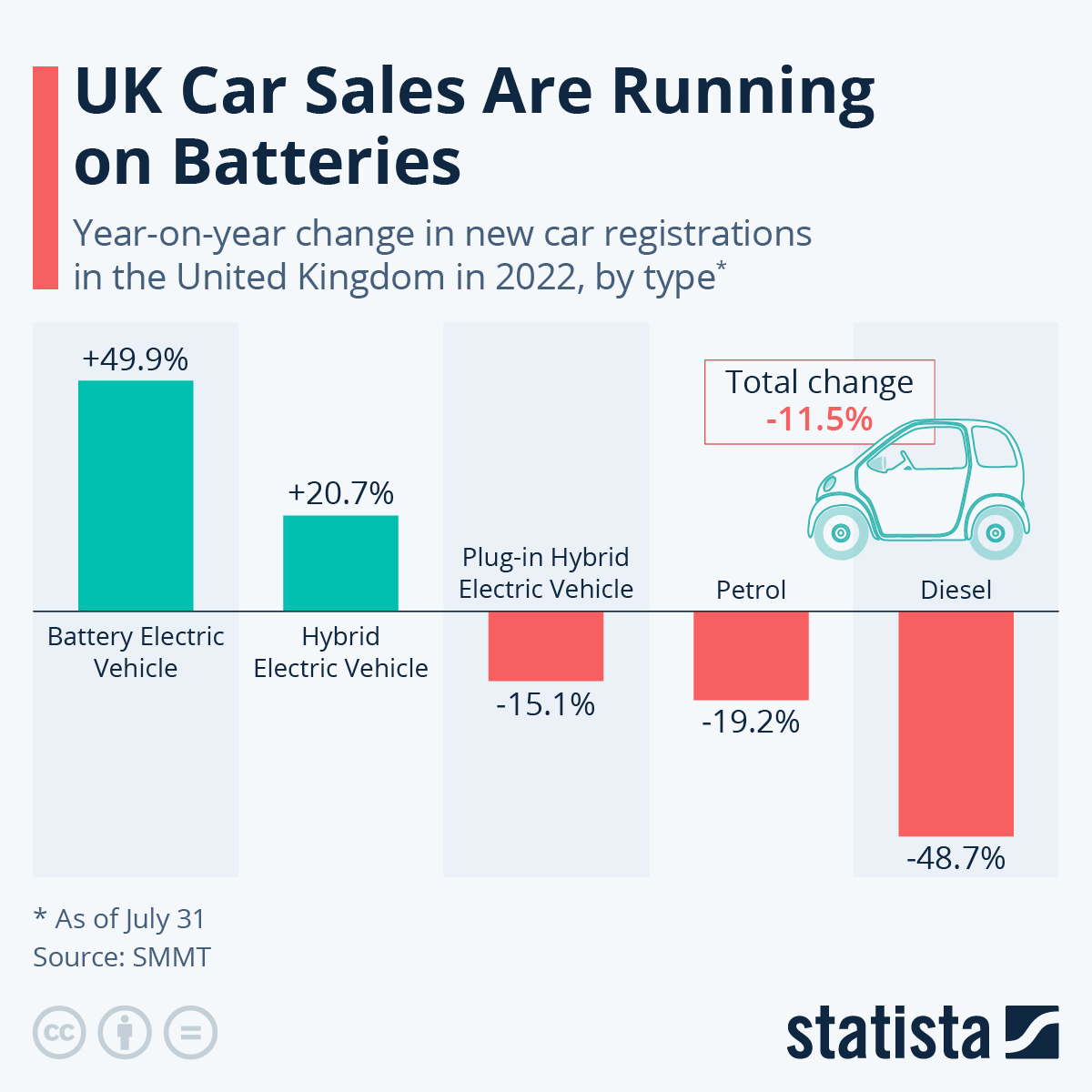 UK Car Sales Are Running on Batteries

Year-on-year change in new car registrations in the United Kingdom in 2022, by type*

Total change
-11.5%

+49.9%
Battery Electric Vehicle

+20.7%
Hybrid Electric Vehicle

Plug-in Hybrid Electric Vehicle
-15.1%

Petrol
-19.2%

Diesel
-48.7%

* As of July 31
Source: SMMT

statista