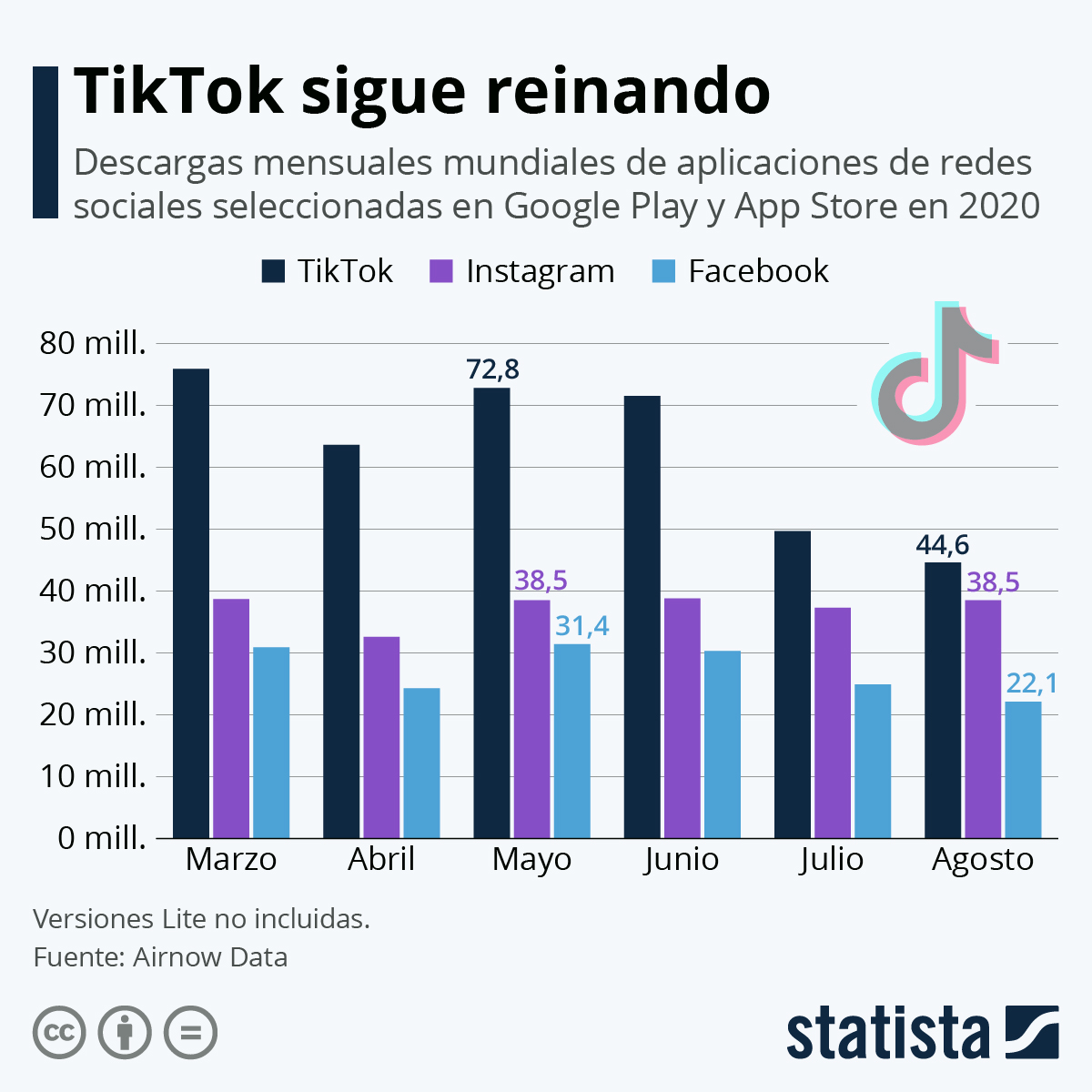 TikTok sigue reinando

Descargas mensuales mundiales de aplicaciones de redes sociales seleccionadas en Google Play y App Store en 2020

TikTok Instagram Facebook

80 mill.
70 mill.
60 mill.
50 mill.
40 mill.
30 mill.
20 mill.
10 mill.
0 mill.

72,8
38,5
31,4
44,6
38,5
22,1

Marzo Abril Mayo Junio Julio Agosto

Versiones Lite no incluidas.
Fuente: Airnow Data

statista