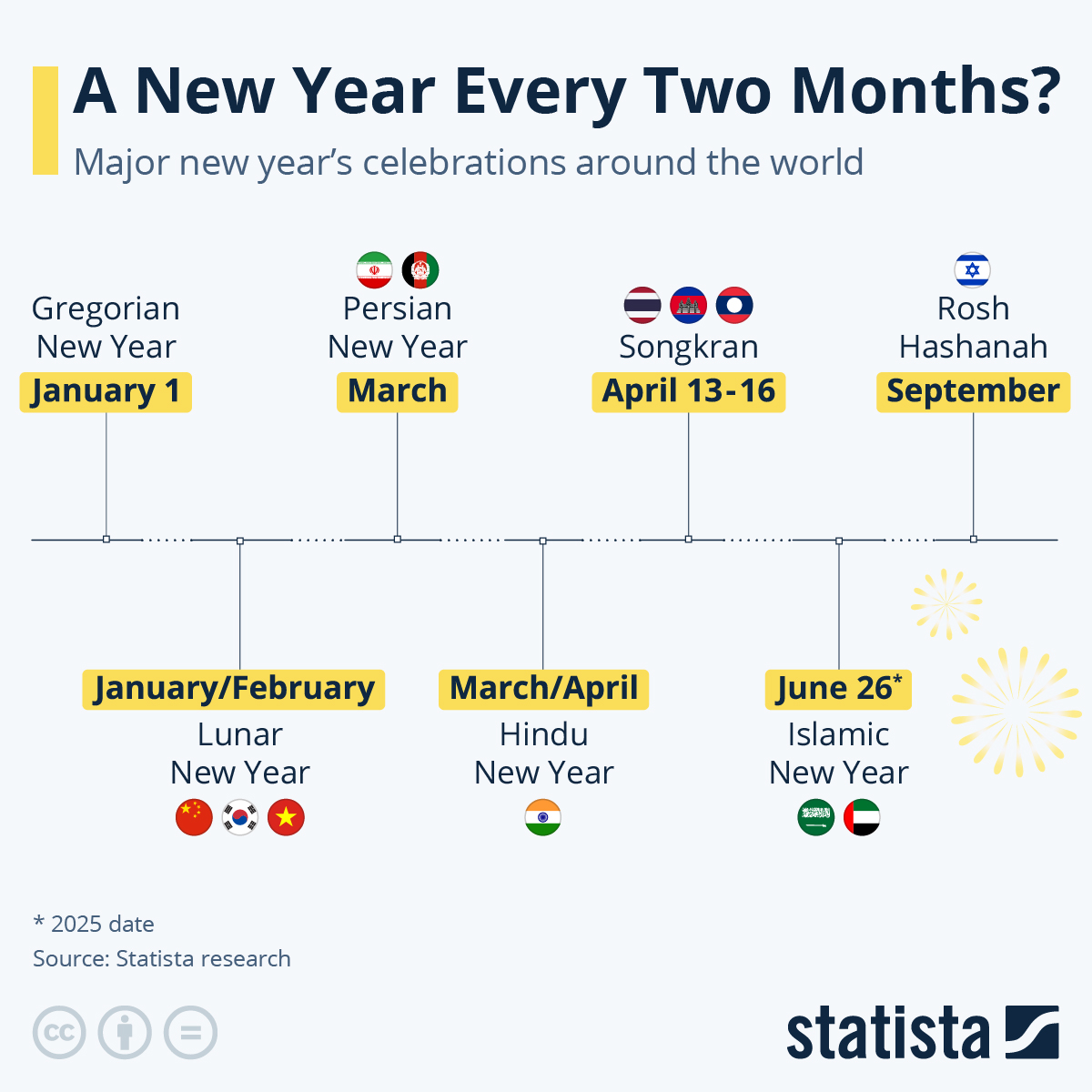 A New Year Every Two Months?

Major new year's celebrations around the world

Gregorian New Year
January 1

Persian New Year
March

Songkran
April 13-16

Rosh Hashanah
September

January/February
Lunar New Year

March/April
Hindu New Year

June 26*
Islamic New Year

* 2025 date
Source: Statista research

statista