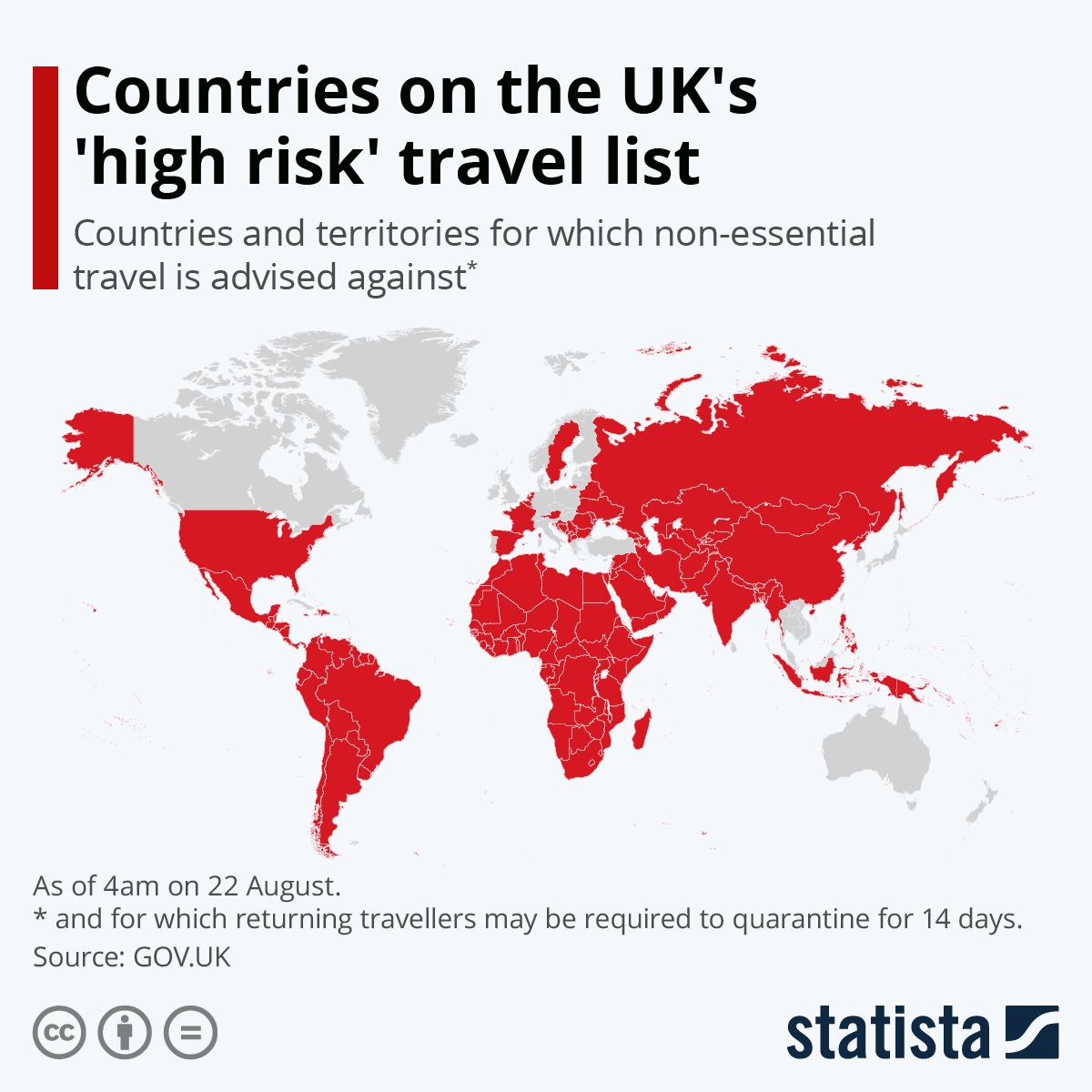 Countries on the UK's 'high risk' travel list

Countries and territories for which non-essential travel is advised against*

As of 4am on 22 August.
* and for which returning travellers may be required to quarantine for 14 days.
Source: GOV.UK

statista