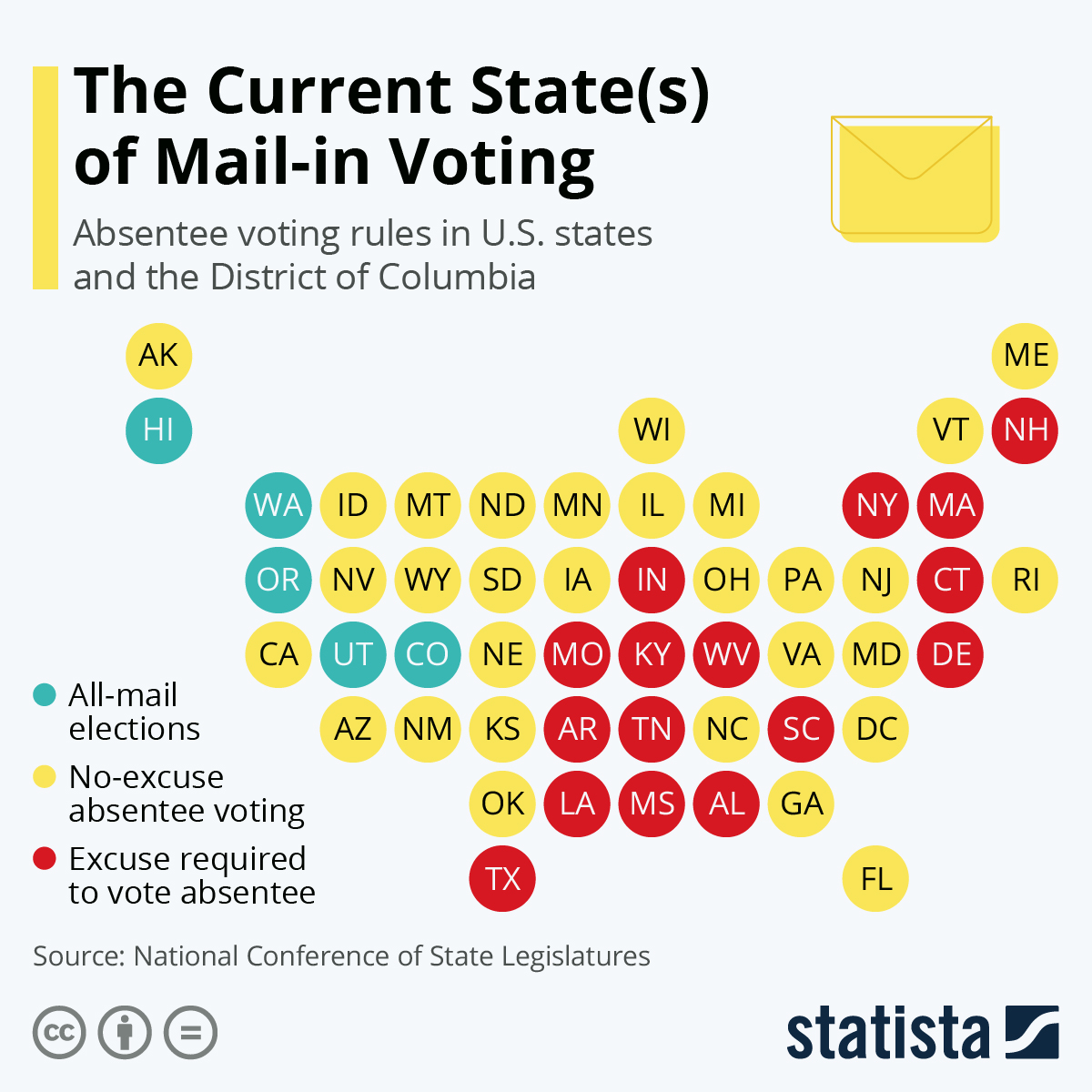 The Current State(s) of Mail-in Voting

Absentee voting rules in U.S. states and the District of Columbia

AK ME
HI WI VT NH
WA ID MT ND MN IL MI NY MA
OR NV WY SD IA IN OH PA NJ CT RI
CA UT CO NE MO KY WV VA MD DE
AZ NM KS AR TN NC SC DC
OK LA MS AL GA
TX FL

All-mail elections
No-excuse absentee voting
Excuse required to vote absentee

Source: National Conference of State Legislatures

statista