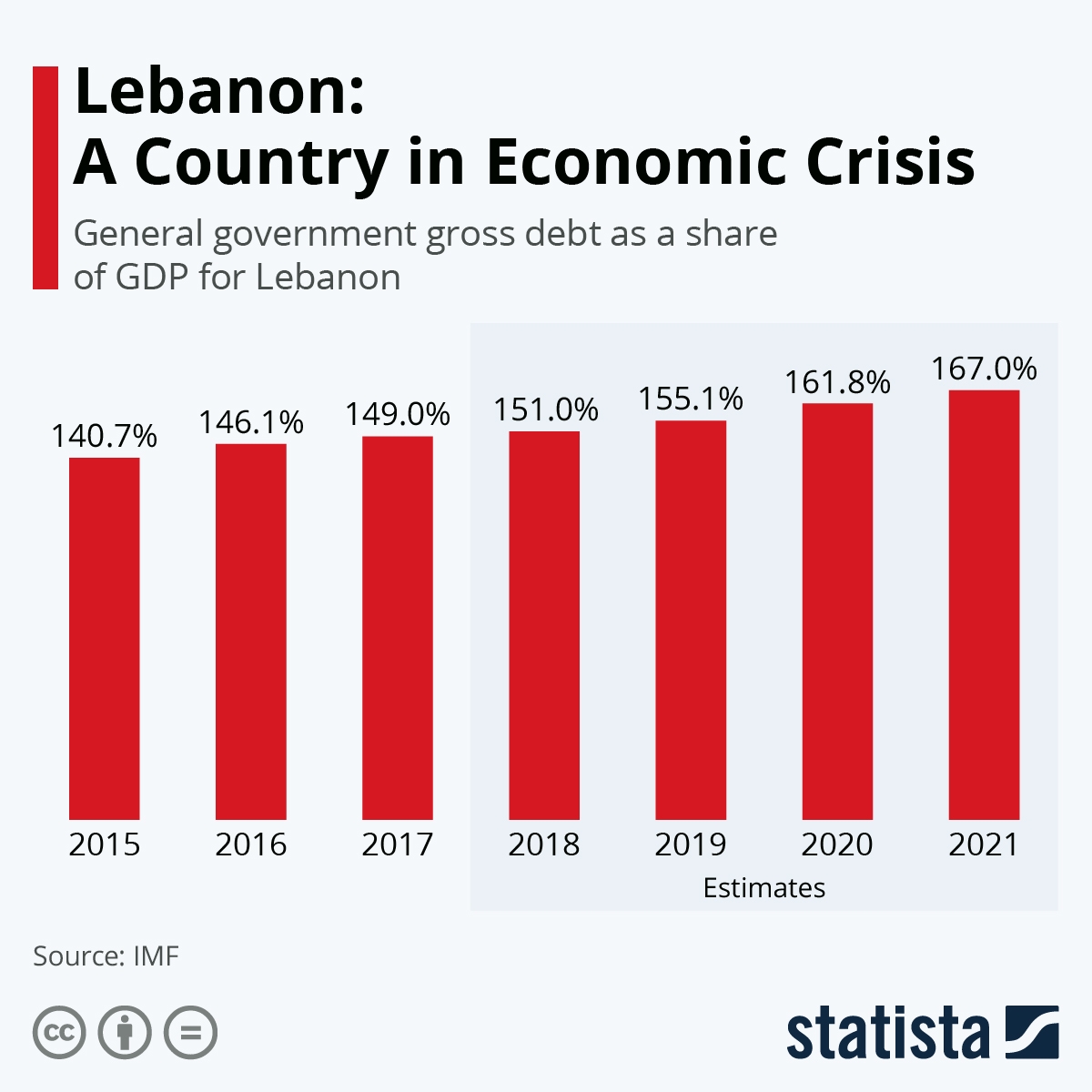 Lebanon:
A Country in Economic Crisis

General government gross debt as a share of GDP for Lebanon

140.7%
146.1%
149.0%
151.0%
155.1%
161.8%
167.0%

2015
2016
2017
2018
2019
2020
2021

Estimates

Source: IMF

cc

statista