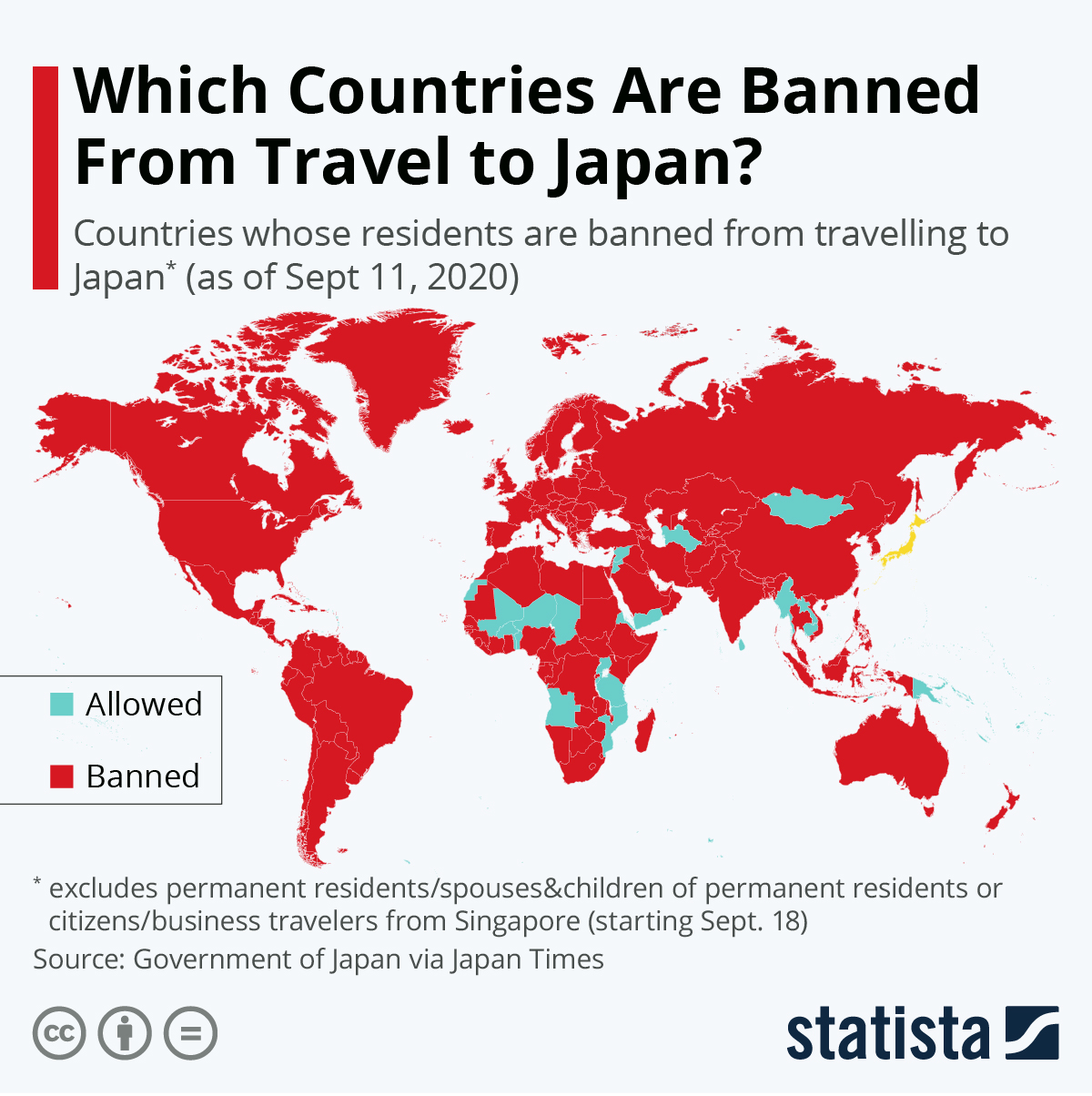 Which Countries Are Banned From Travel to Japan?

Countries whose residents are banned from travelling to Japan* (as of Sept 11, 2020)

Allowed

Banned

* excludes permanent residents/spouses&children of permanent residents or citizens/business travelers from Singapore (starting Sept. 18)

Source: Government of Japan via Japan Times

statista