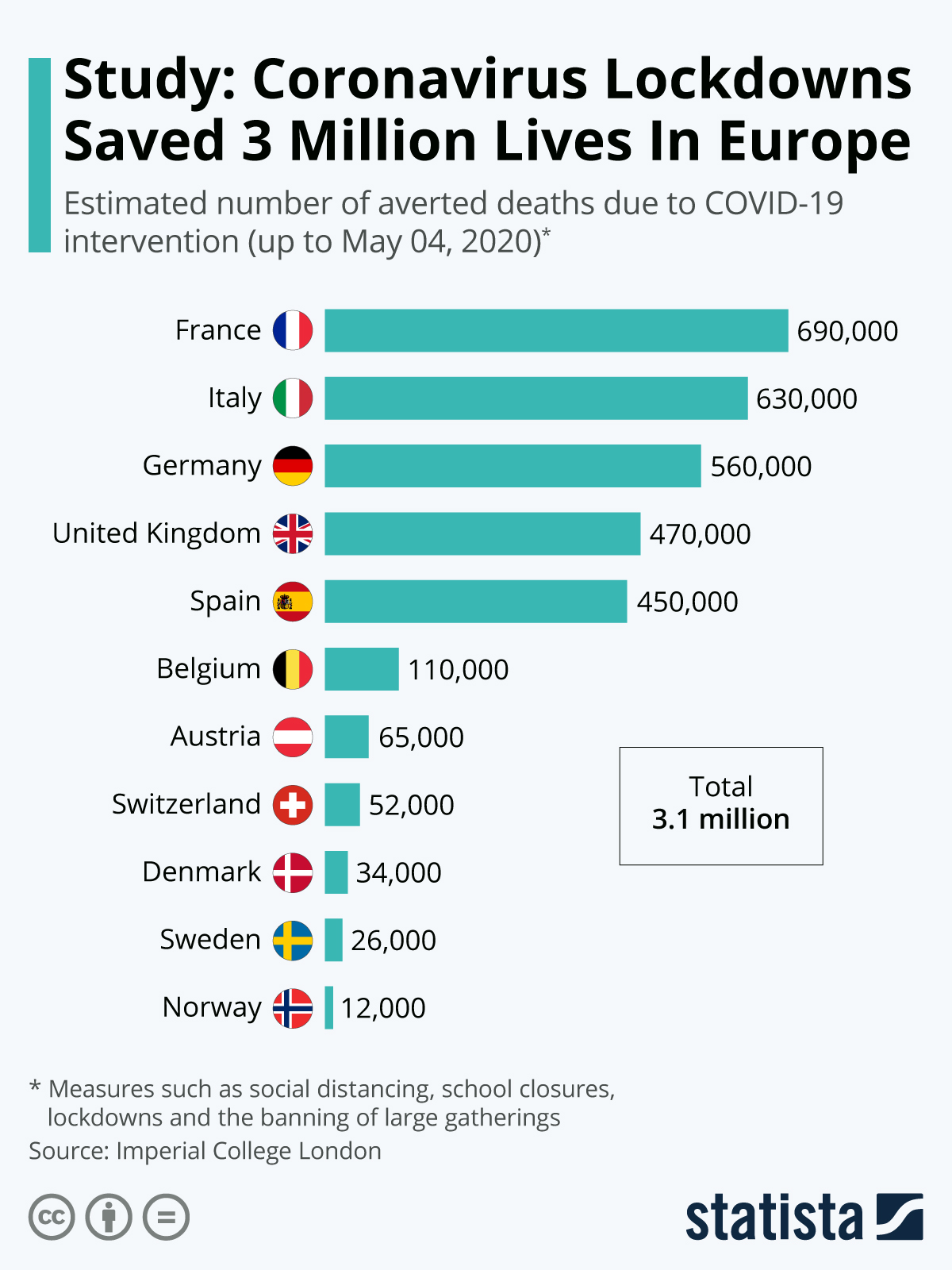 Study: Coronavirus Lockdowns Saved 3 Million Lives In Europe

Estimated number of averted deaths due to COVID-19 intervention (up to May 04, 2020)*

France 690,000
Italy 630,000
Germany 560,000
United Kingdom 470,000
Spain 450,000
Belgium 110,000
Austria 65,000
Switzerland 52,000
Denmark 34,000
Sweden 26,000
Norway 12,000

Total
3.1 million

* Measures such as social distancing, school closures, lockdowns and the banning of large gatherings

Source: Imperial College London

statista