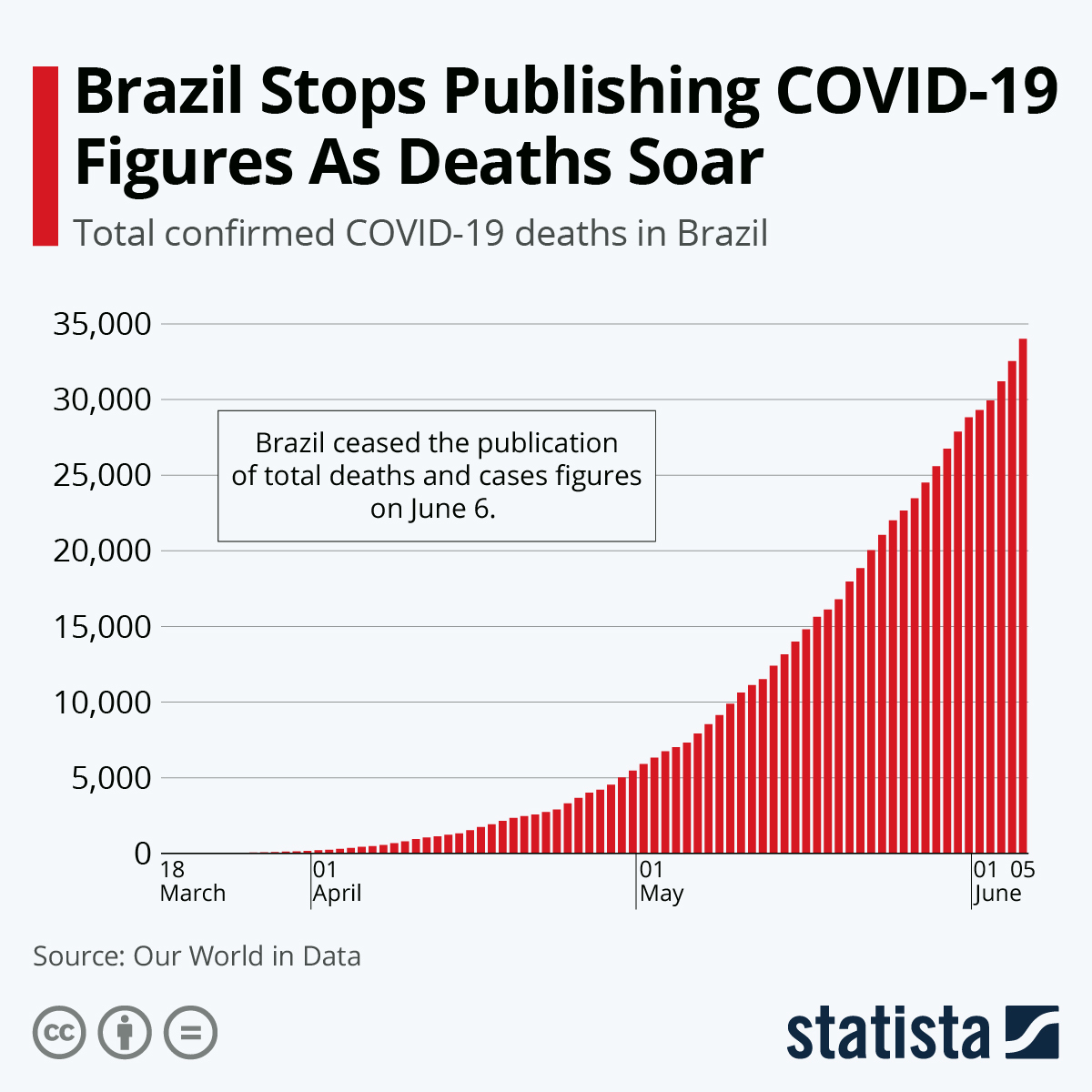 Brazil Stops Publishing COVID-19 Figures As Deaths Soar

Total confirmed COVID-19 deaths in Brazil

35,000
30,000
25,000
20,000
15,000
10,000
5,000
0

Brazil ceased the publication of total deaths and cases figures on June 6.

18 March
01 April
01 May
01 June
05

Source: Our World in Data

statista