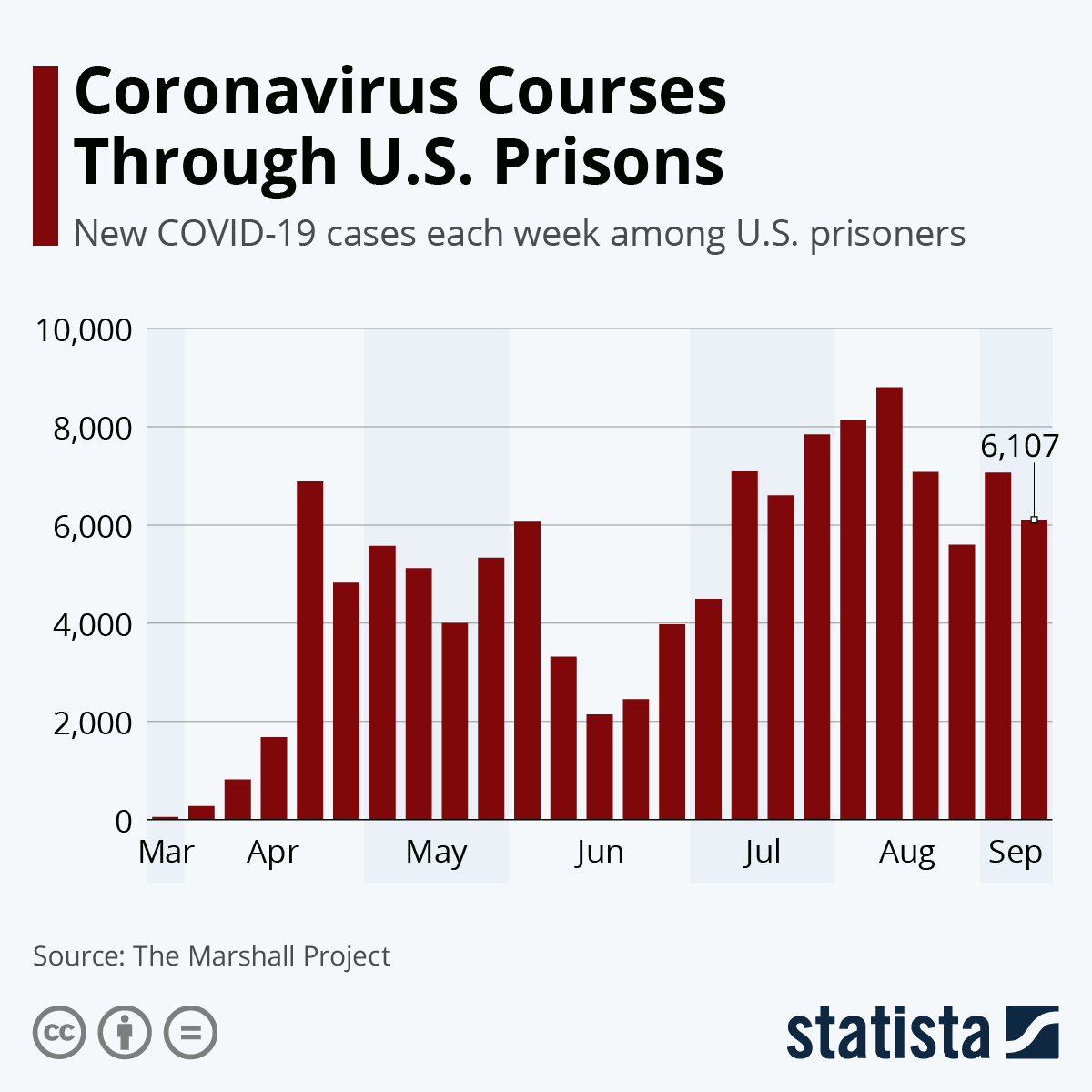 Coronavirus Courses Through U.S. Prisons

New COVID-19 cases each week among U.S. prisoners

10,000
8,000
6,000
4,000
2,000
0

6,107

Mar Apr May Jun Jul Aug Sep

Source: The Marshall Project

statista