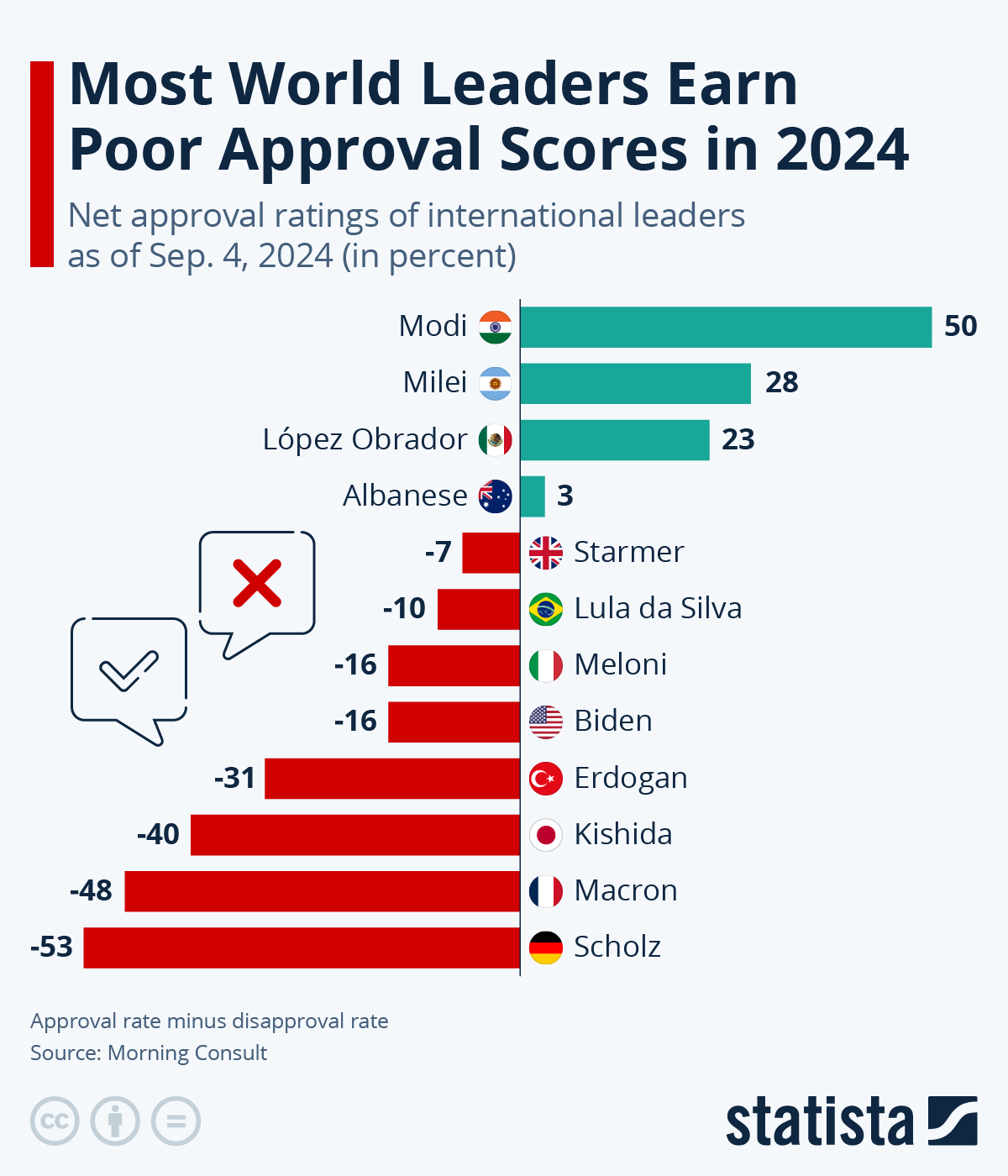 Most World Leaders Earn Poor Approval Scores in 2024

Net approval ratings of international leaders as of Sep. 4, 2024 (in percent)

Modi 50
Milei 28
López Obrador 23
Albanese 3
-7 Starmer
-10 Lula da Silva
-16 Meloni
-16 Biden
-31 Erdogan
-40 Kishida
-48 Macron
-53 Scholz

Approval rate minus disapproval rate
Source: Morning Consult

statista