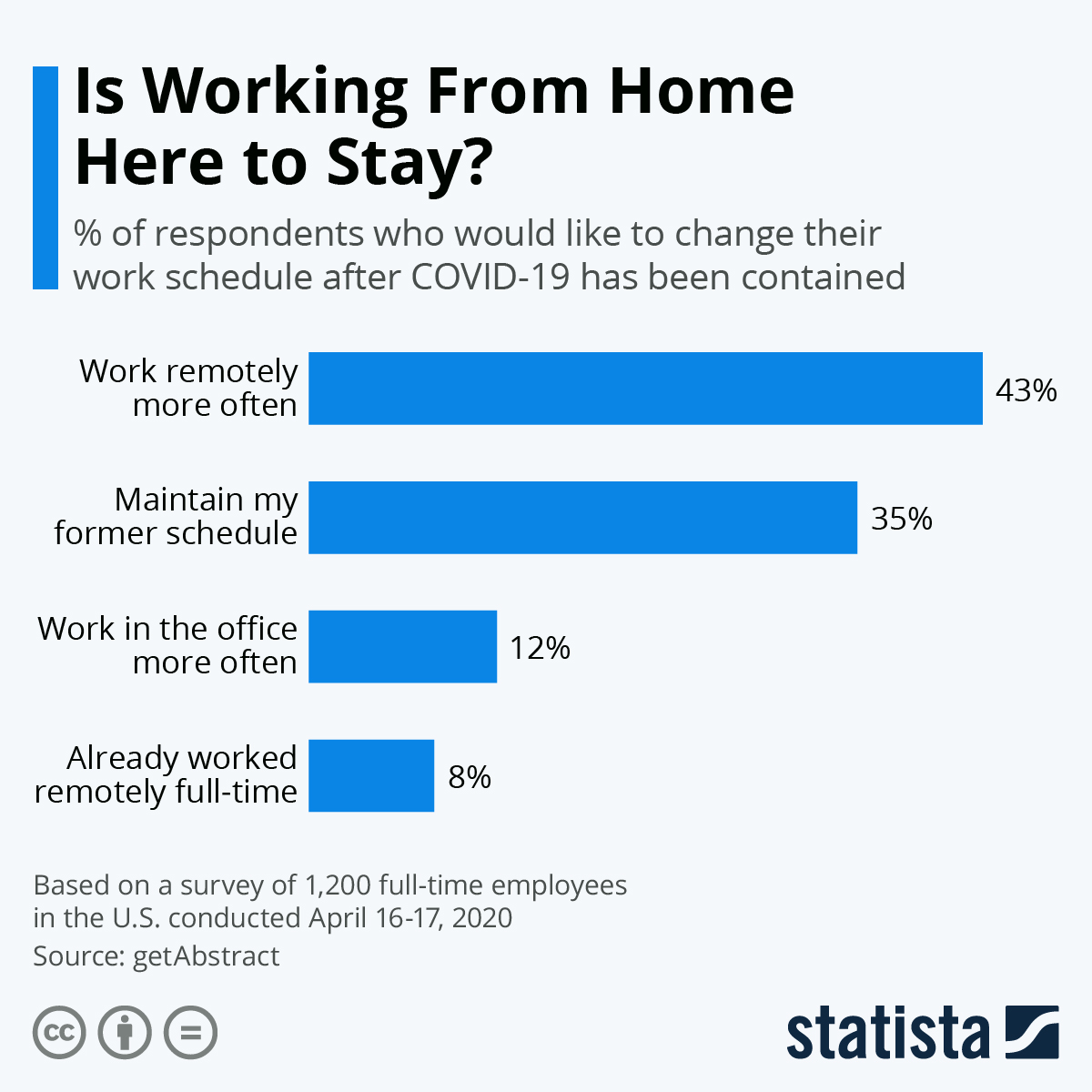 Is Working From Home Here to Stay?

% of respondents who would like to change their work schedule after COVID-19 has been contained

Work remotely more often 43%

Maintain my former schedule 35%

Work in the office more often 12%

Already worked remotely full-time 8%

Based on a survey of 1,200 full-time employees in the U.S. conducted April 16-17, 2020

Source: getAbstract

cc

statista