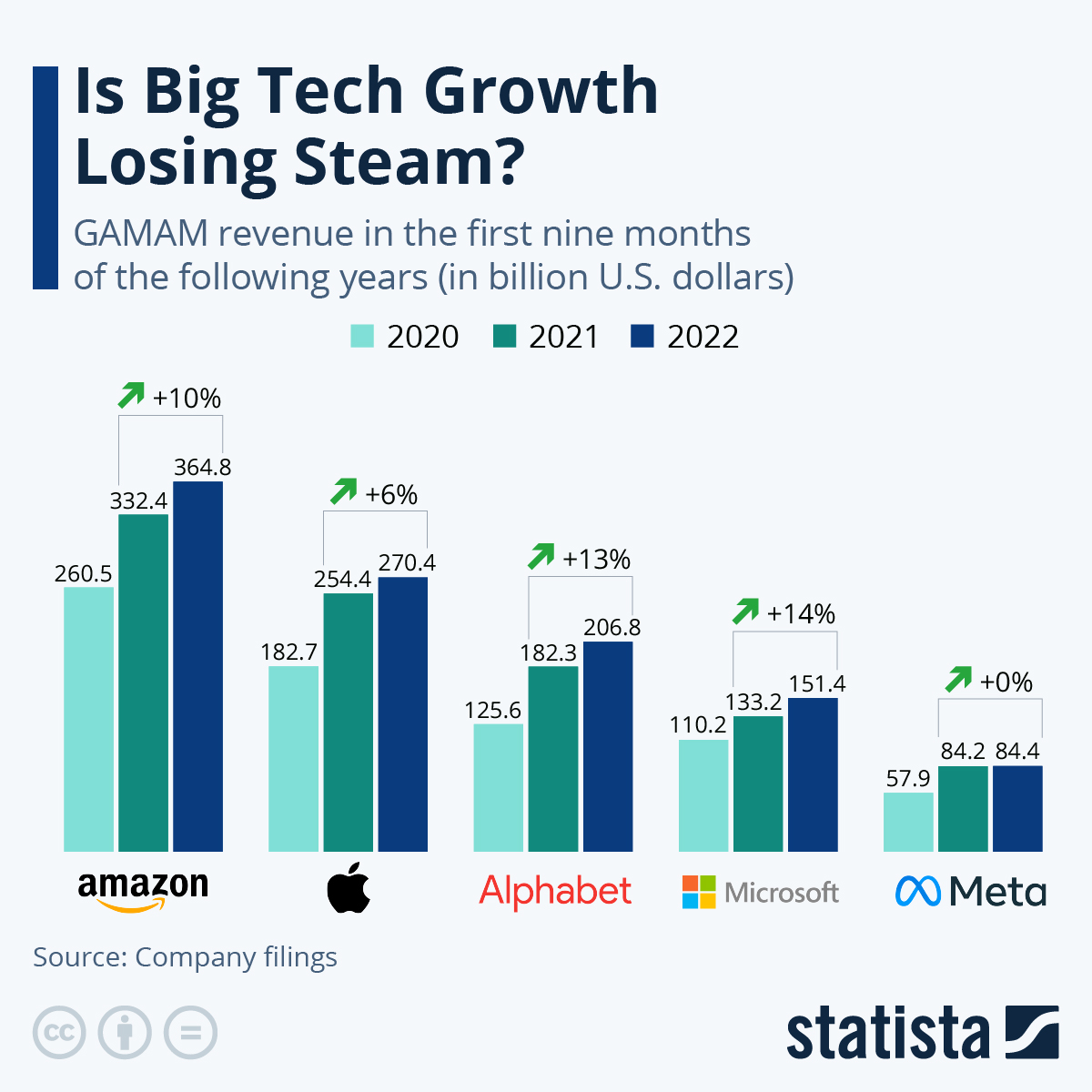 Is Big Tech Growth Losing Steam?

GAMAM revenue in the first nine months of the following years (in billion U.S. dollars)

2020 2021 2022

+10%
260.5 332.4 364.8

+6%
182.7 254.4 270.4

+13%
125.6 182.3 206.8

+14%
110.2 133.2 151.4

+0%
57.9 84.2 84.4

amazon

Alphabet

Microsoft

Meta

Source: Company filings

statista