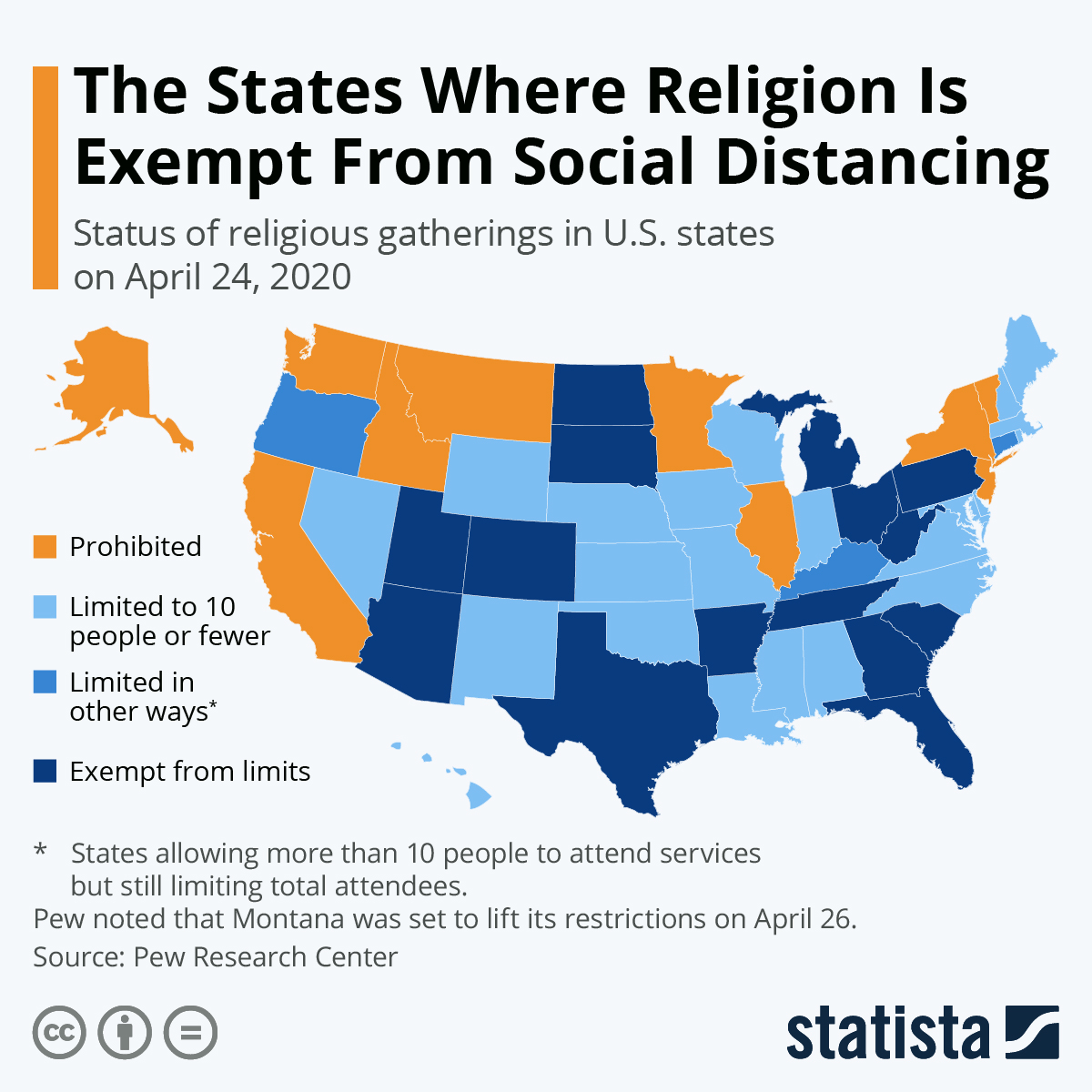 The States Where Religion Is Exempt From Social Distancing

Status of religious gatherings in U.S. states on April 24, 2020

Prohibited

Limited to 10 people or fewer

Limited in other ways*

Exempt from limits

* States allowing more than 10 people to attend services but still limiting total attendees.

Pew noted that Montana was set to lift its restrictions on April 26.

Source: Pew Research Center

statista