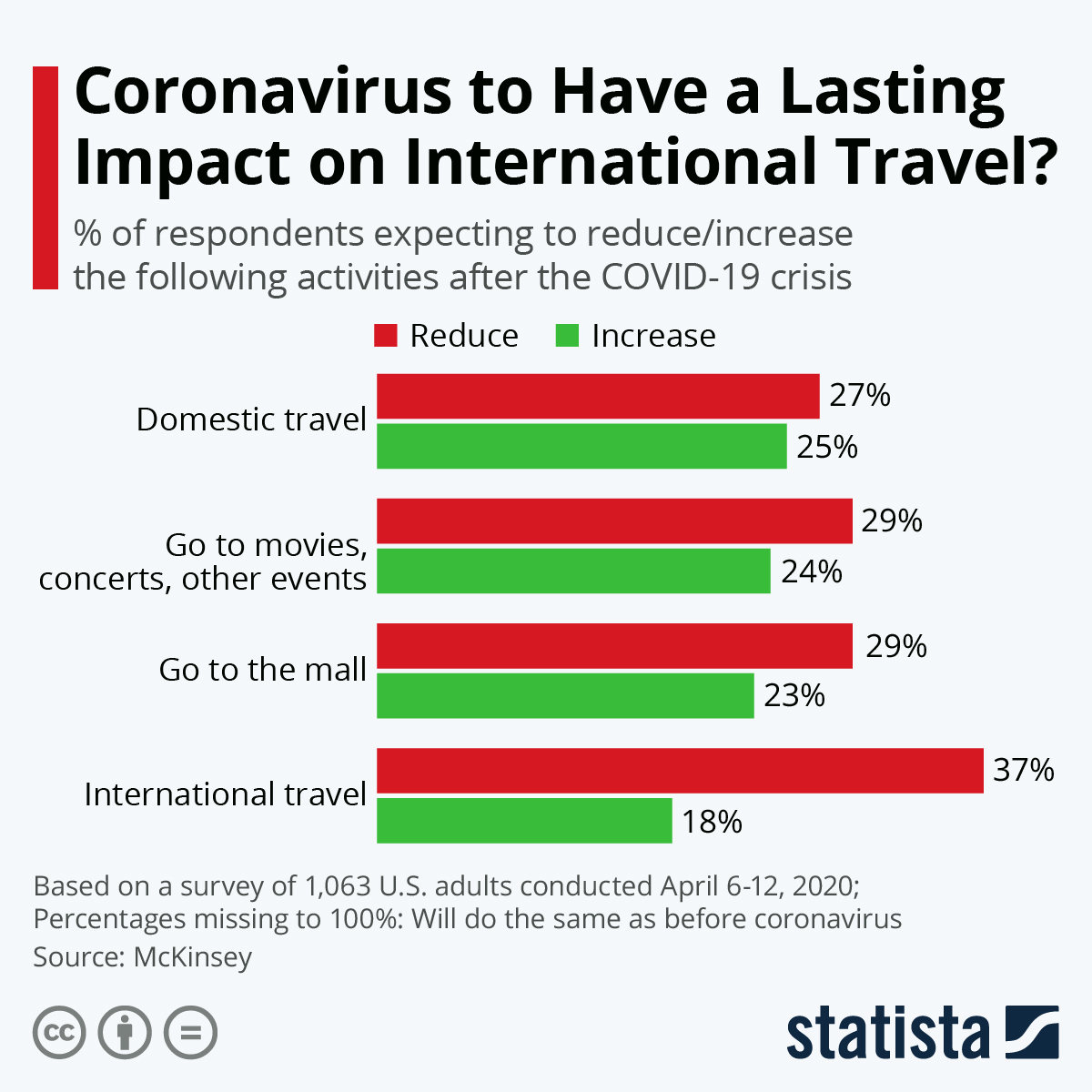 Coronavirus to Have a Lasting Impact on International Travel?

% of respondents expecting to reduce/increase the following activities after the COVID-19 crisis

Reduce Increase

Domestic travel 27% 25%

Go to movies, concerts, other events 29% 24%

Go to the mall 29% 23%

International travel 37% 18%

Based on a survey of 1,063 U.S. adults conducted April 6-12, 2020; Percentages missing to 100%: Will do the same as before coronavirus
Source: McKinsey

statista