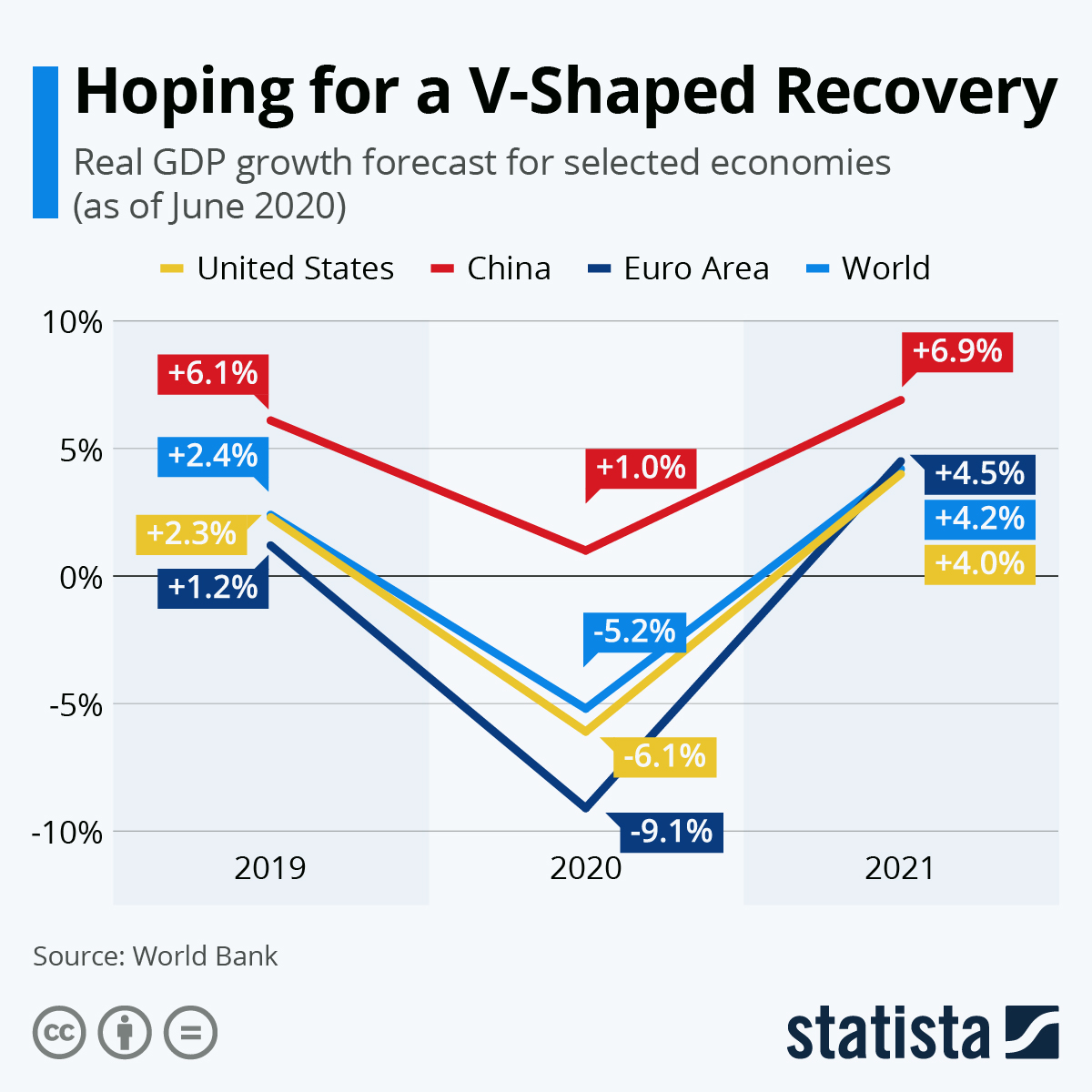 Hoping for a V-Shaped Recovery

Real GDP growth forecast for selected economies (as of June 2020)

United States China Euro Area World

10%
5%
0%
-5%
-10%

+6.1%
+2.4%
+2.3%
+1.2%
+1.0%
-5.2%
-6.1%
-9.1%
+6.9%
+4.5%
+4.2%
+4.0%

2019
2020
2021

Source: World Bank

statista