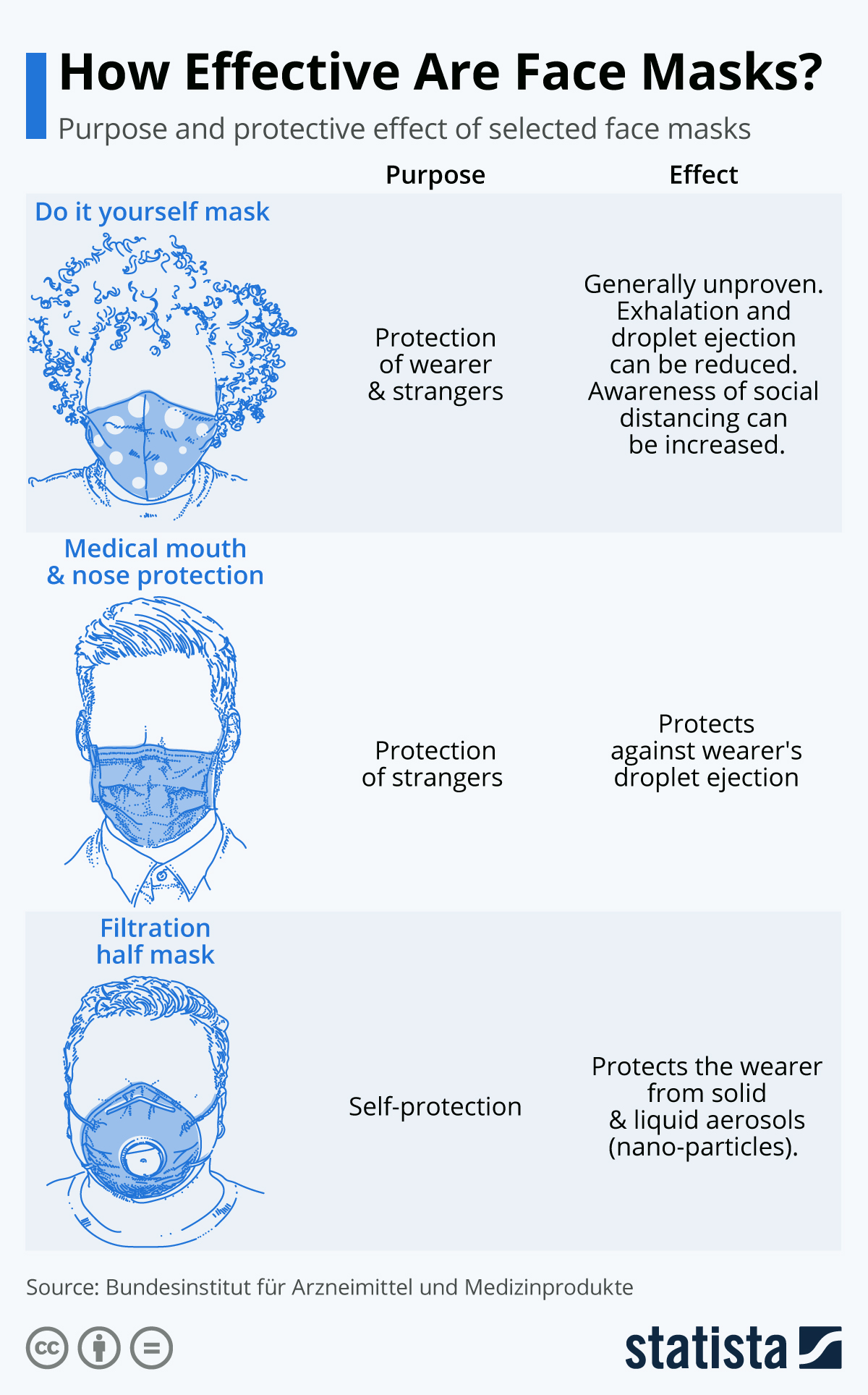 How Effective Are Face Masks?

Purpose and protective effect of selected face masks

| | Purpose | Effect |
|---|---|---|
| Do it yourself mask | Protection of wearer & strangers | Generally unproven. Exhalation and droplet ejection can be reduced. Awareness of social distancing can be increased. |
| Medical mouth & nose protection | Protection of strangers | Protects against wearer's droplet ejection |
| Filtration half mask | Self-protection | Protects the wearer from solid & liquid aerosols (nano-particles). |

Source: Bundesinstitut für Arzneimittel und Medizinprodukte

statista