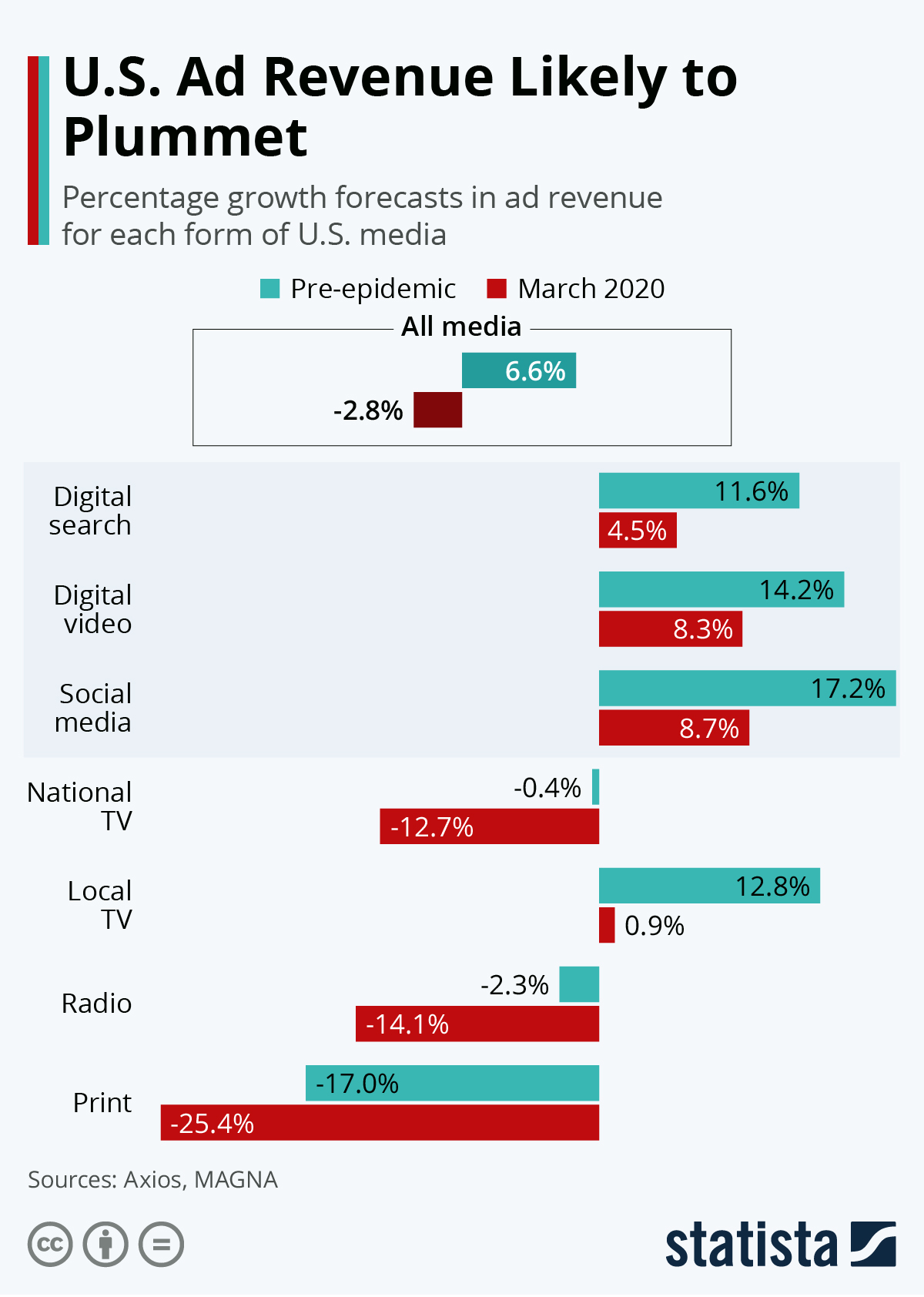 U.S. Ad Revenue Likely to Plummet

Percentage growth forecasts in ad revenue for each form of U.S. media

Pre-epidemic March 2020

All media
6.6%
-2.8%

Digital search
11.6%
4.5%

Digital video
14.2%
8.3%

Social media
17.2%
8.7%

National TV
-0.4%
-12.7%

Local TV
12.8%
0.9%

Radio
-2.3%
-14.1%

Print
-17.0%
-25.4%

Sources: Axios, MAGNA

statista