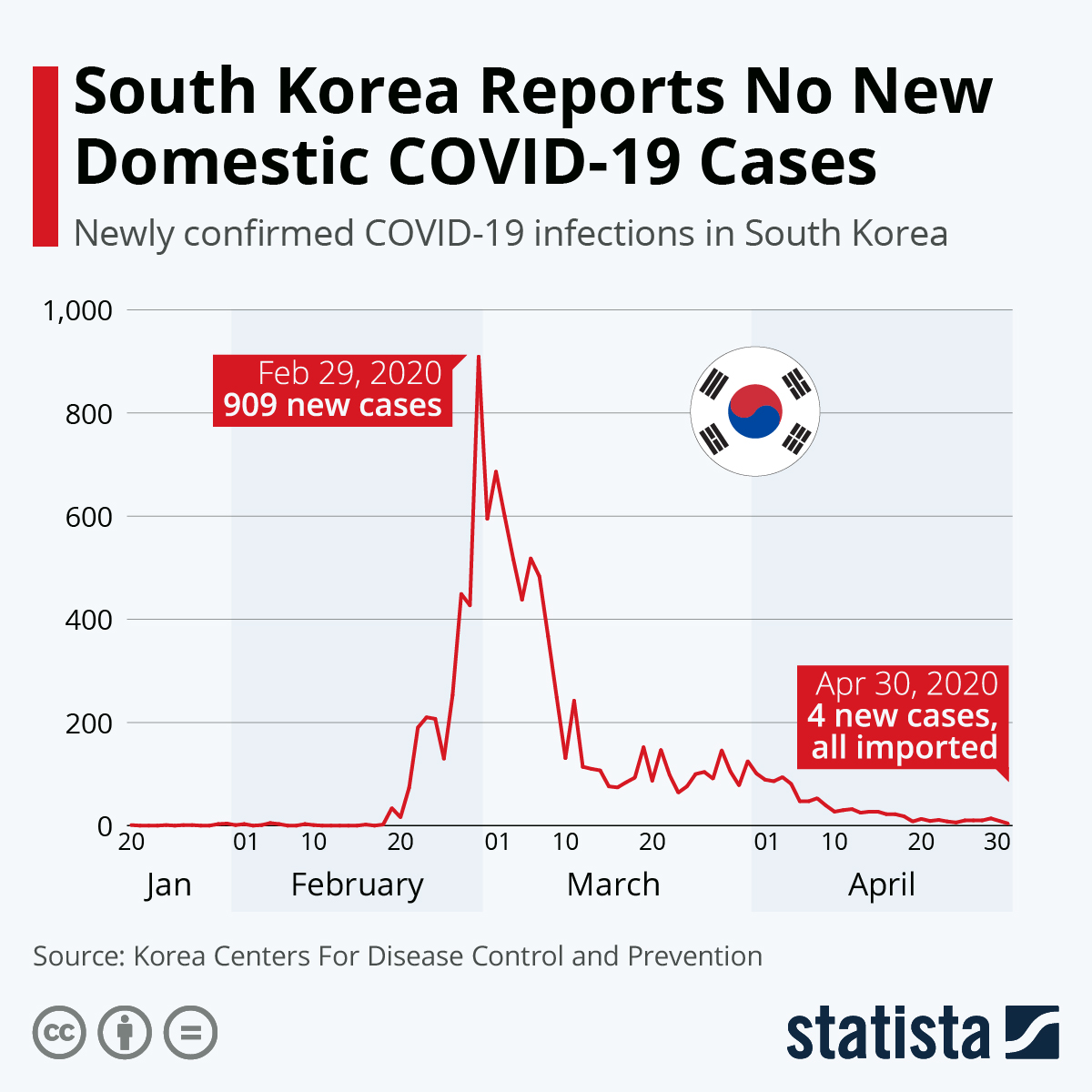 South Korea Reports No New Domestic COVID-19 Cases

Newly confirmed COVID-19 infections in South Korea

1,000
800
600
400
200
0

Feb 29, 2020
909 new cases

Apr 30, 2020
4 new cases, all imported

20 01 10 20 01 10 20 01 10 20 30

Jan February March April

Source: Korea Centers For Disease Control and Prevention

statista