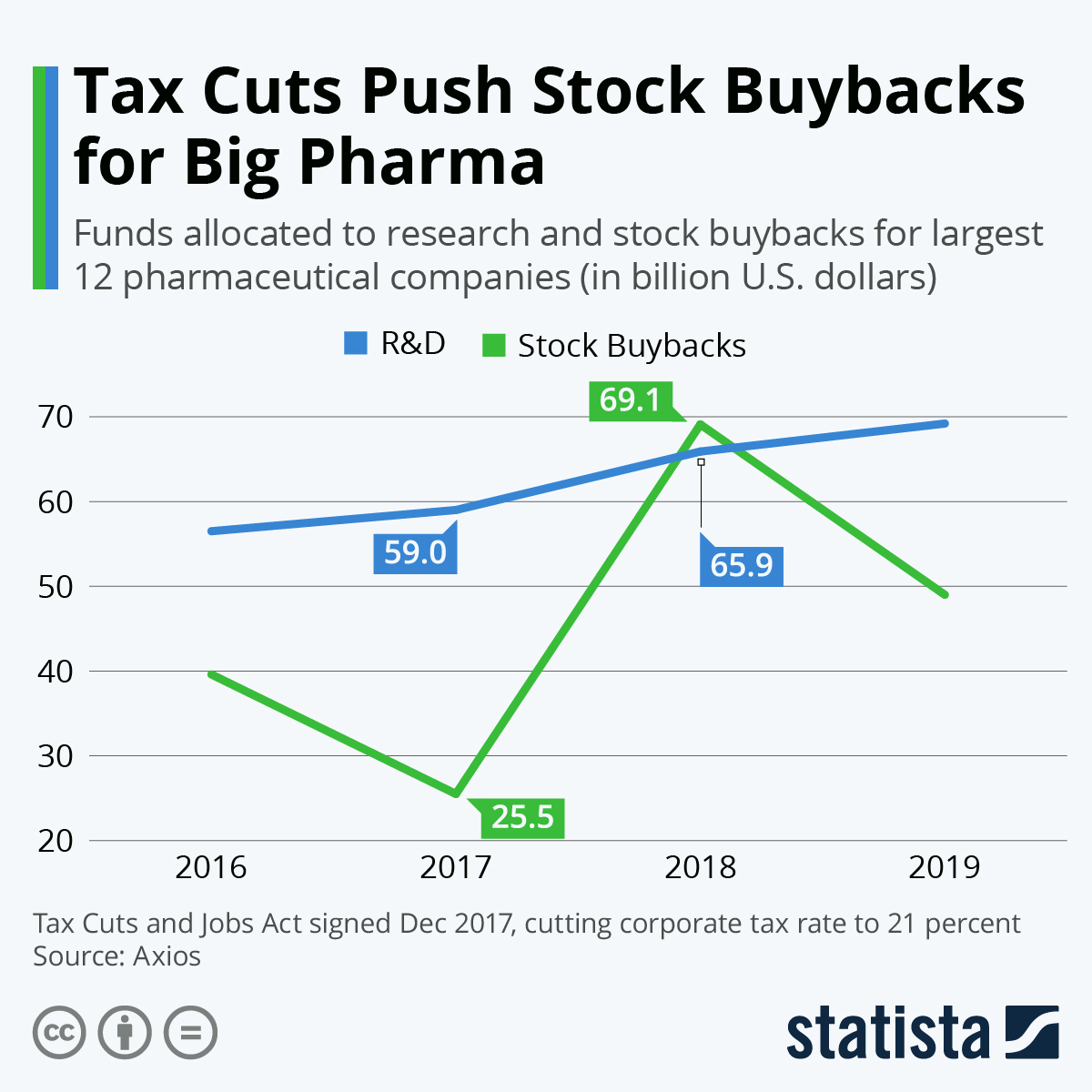 Tax Cuts Push Stock Buybacks for Big Pharma

Funds allocated to research and stock buybacks for largest 12 pharmaceutical companies (in billion U.S. dollars)

R&D Stock Buybacks

70
60
50
40
30
20

69.1
59.0
65.9
25.5

2016 2017 2018 2019

Tax Cuts and Jobs Act signed Dec 2017, cutting corporate tax rate to 21 percent
Source: Axios

statista